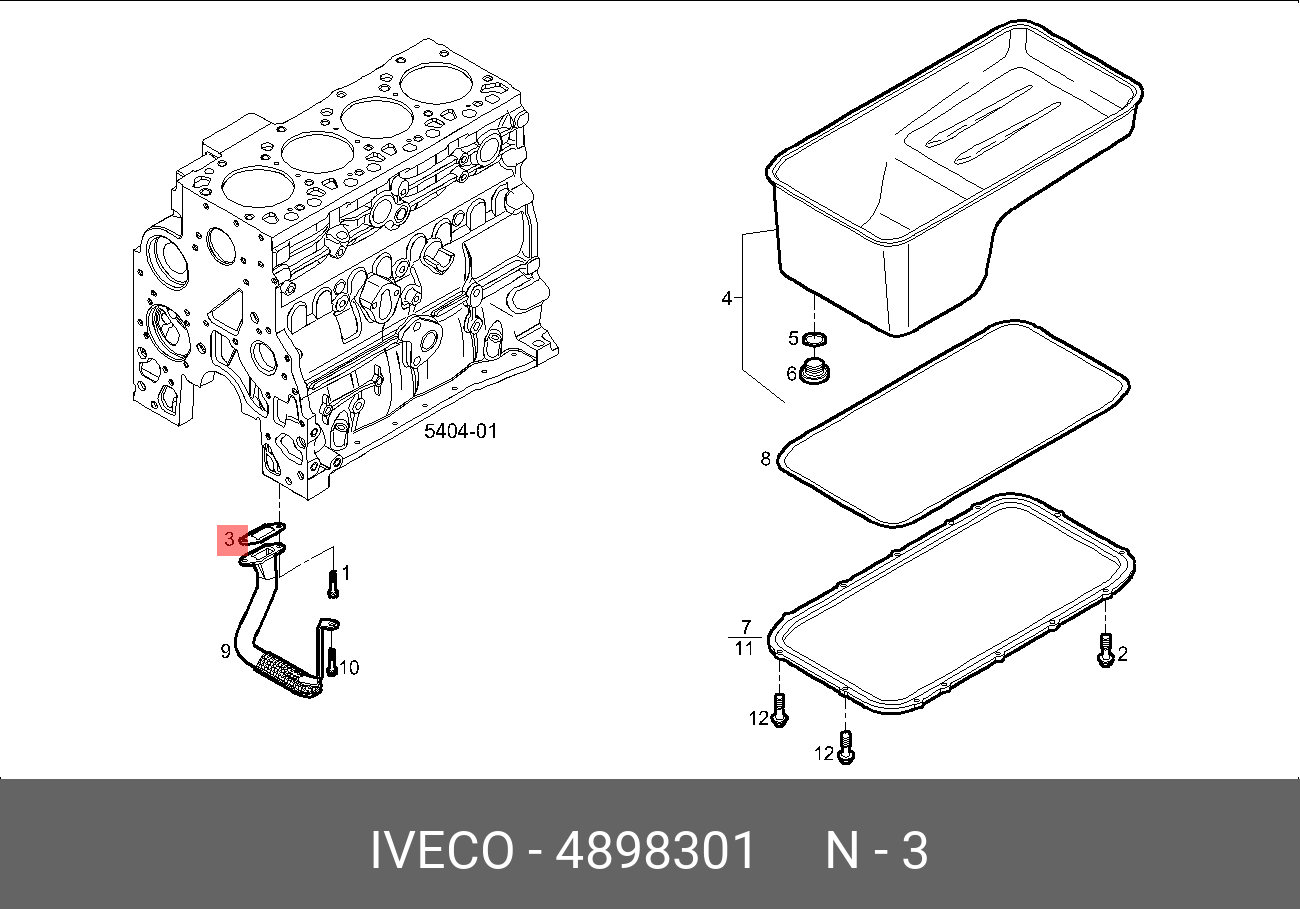 5404-01

3

1

9

10

4

5

6

8

7
11

2

12

12

IVECO - 4898301 N - 3