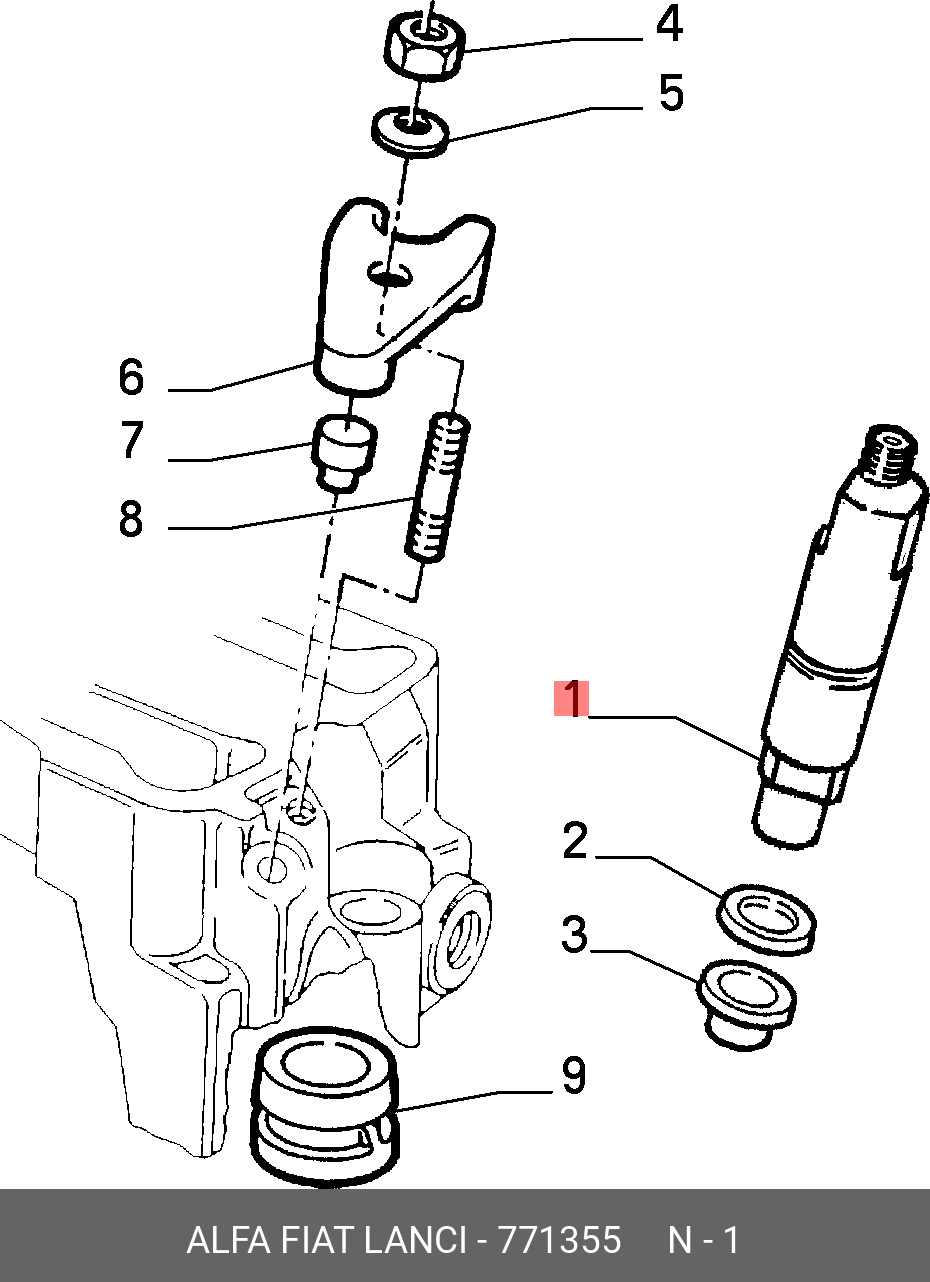 4
5
6
7
8
1
2
3
9
ALFA FIAT LANCI - 771355 N - 1