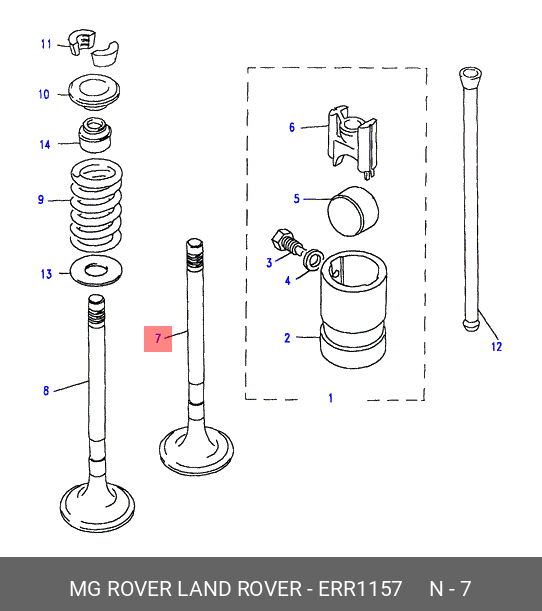 11
10
14
9
13
8
7
6
5
3
4
2
1
12

MG ROVER LAND ROVER - ERR1157 N - 7