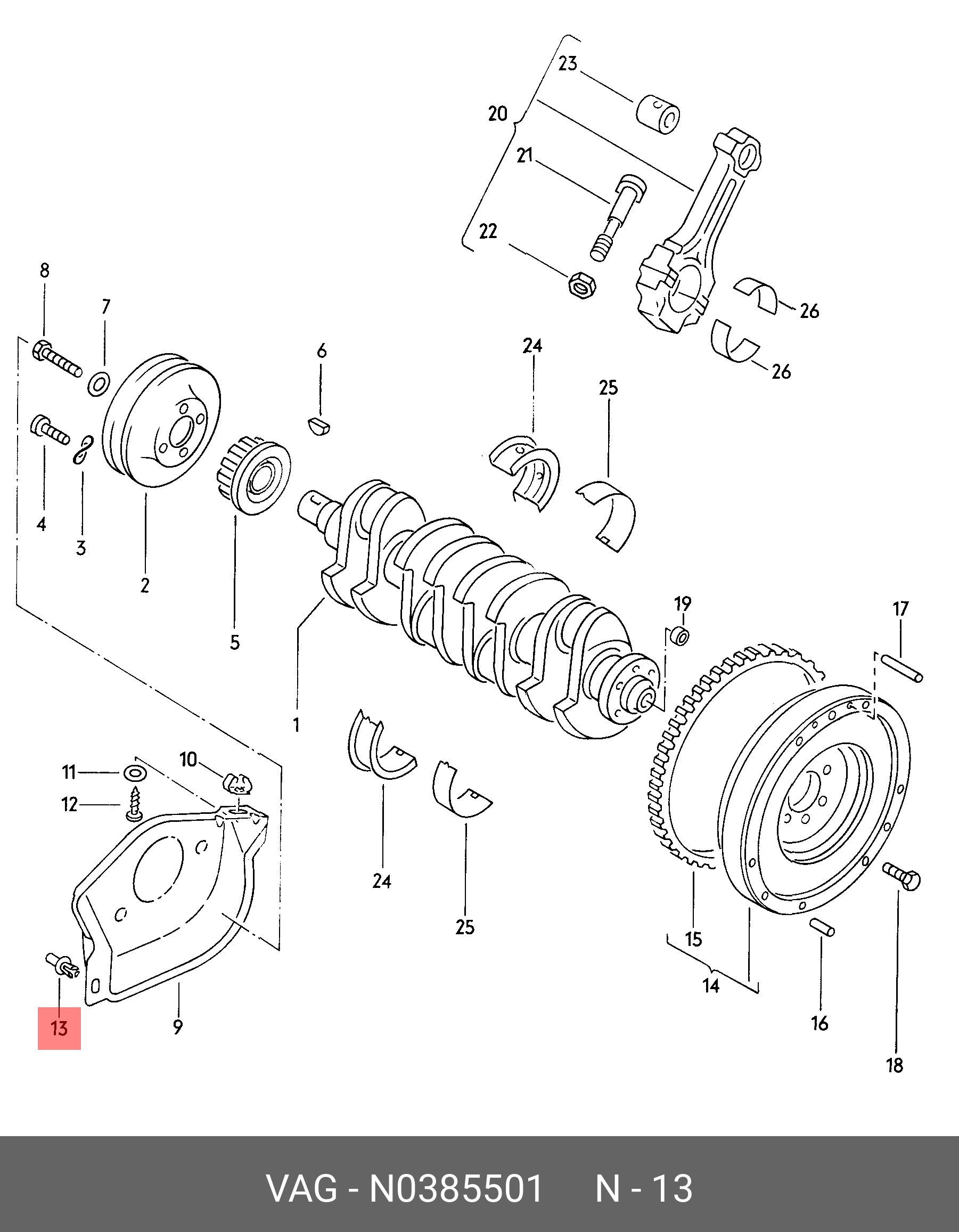 23
20
21
22
26
26
8
7
6
24
25
4
3
2
5
1
19
17
11
10
12
24
25
15
14
16
18
13
9

VAG - N0385501 N - 13