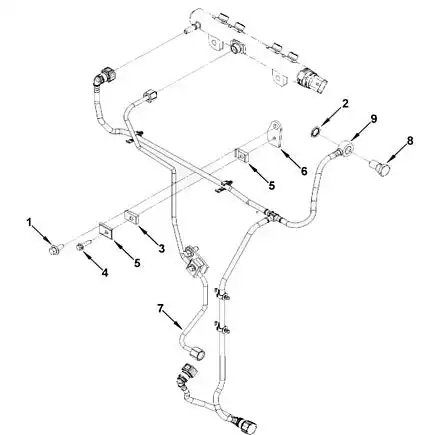 2
9
8
6
5
1
3
5
4
7