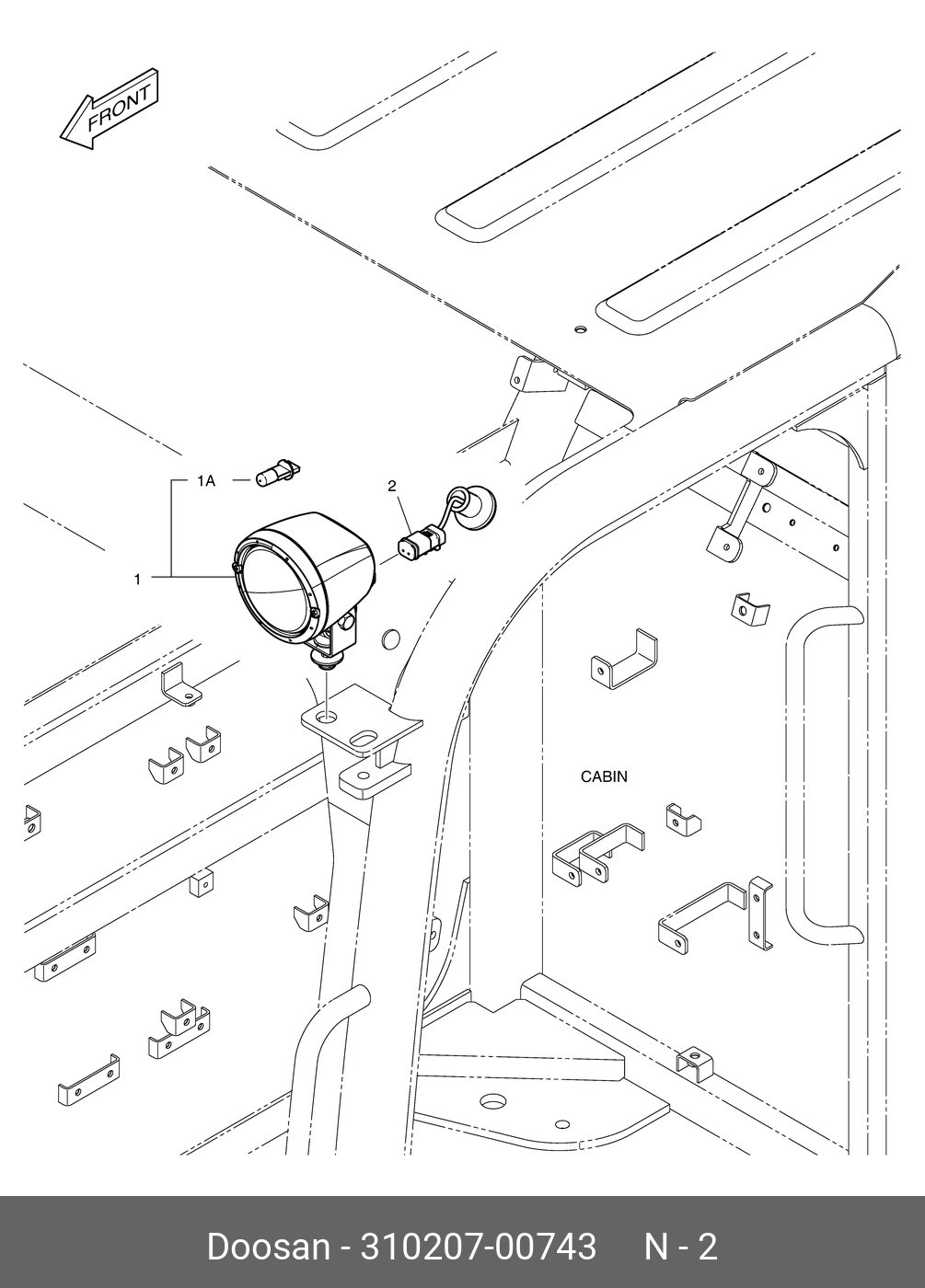 FRONT

1A

2

1

CABIN

Doosan - 310207-00743 N - 2