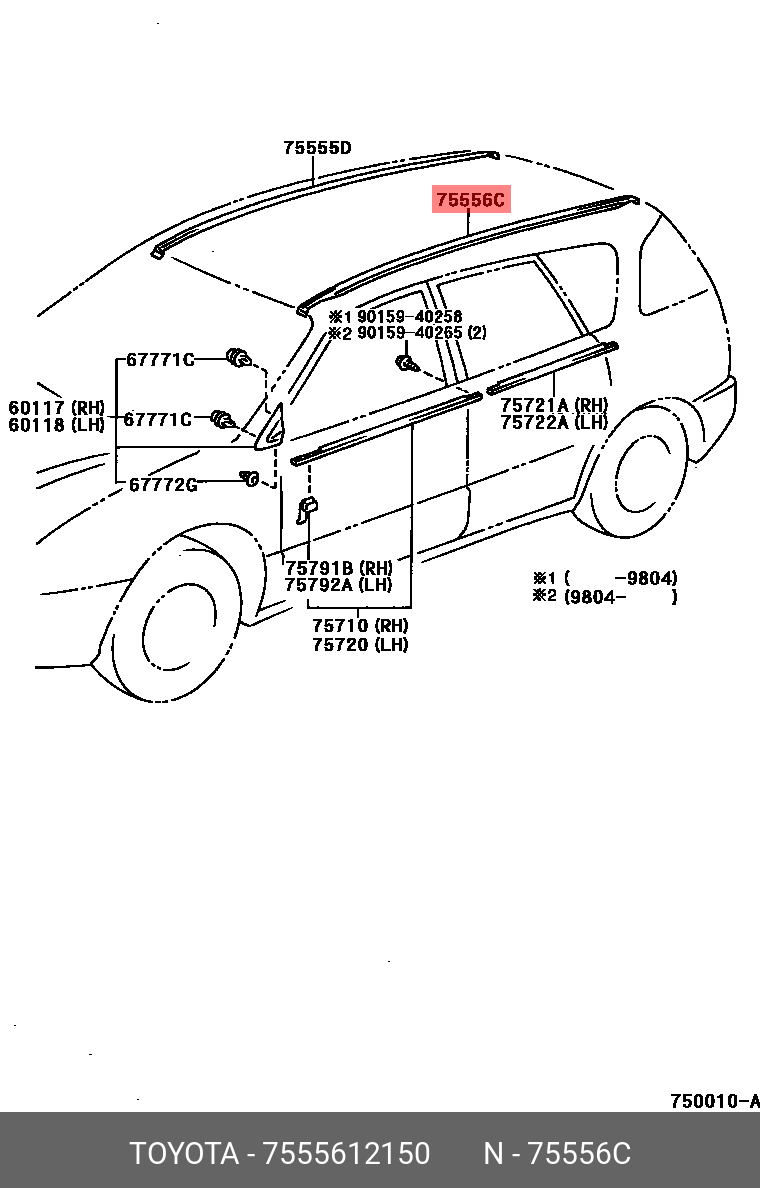 75555D

75556C

※1 90159-40258
※2 90159-40265 (2)

67771C

60117 (RH)
60118 (LH)

67771C

67772G

75721A (RH)
75722A (LH)

75791B (RH)
75792A (LH)

75710 (RH)
75720 (LH)

※1 ( -9804)
※2 (9804- )

750010-A

TOYOTA - 7555612150 N - 75556C