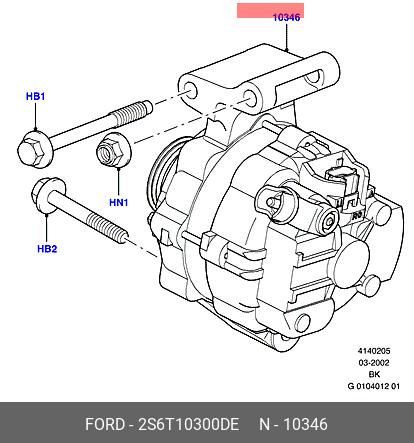 10346

HB1

HN1

HB2

4140205
03-2002
BK
G 0104012 01

FORD - 2S6T10300DE N - 10346