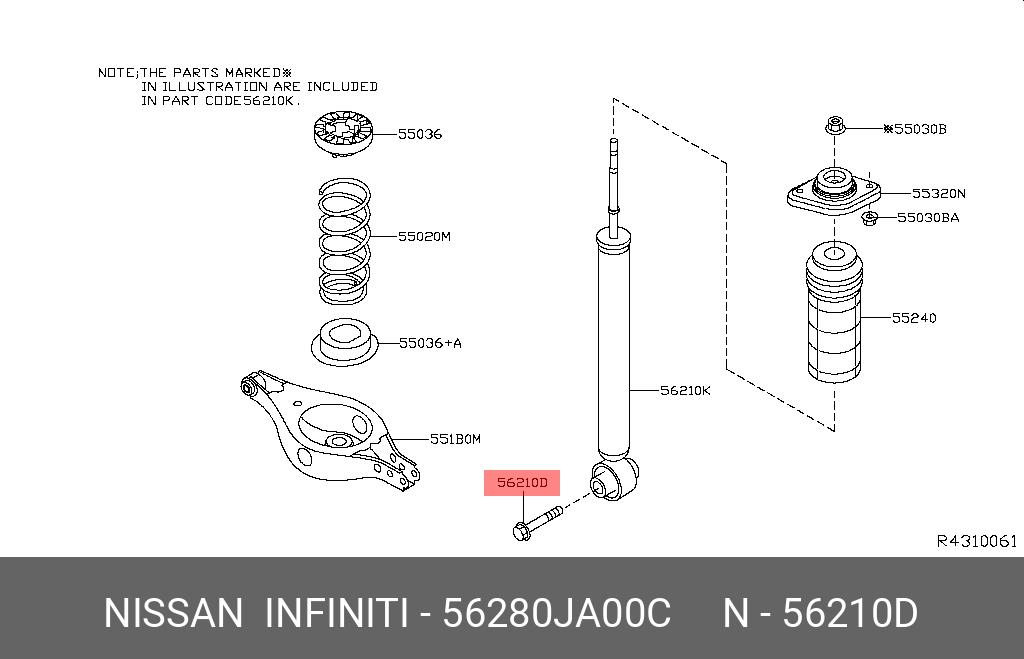 NOTE;THE PARTS MARKED※
IN ILLUSTRATION ARE INCLUDED
IN PART CODE56210K.

55036

55020M

55036+A

551B0M

56210D

56210K

※55030B

55320N

55030BA

55240

R4310061

NISSAN INFINITI - 56280JA00C N - 56210D