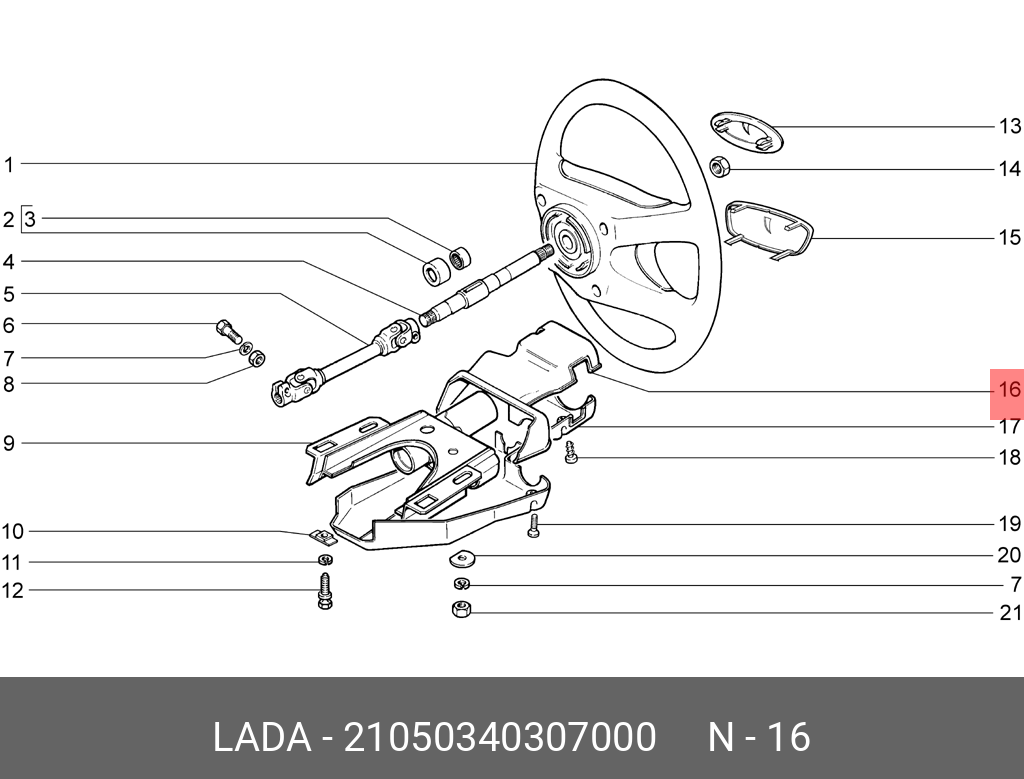 1
2 3
4
5
6
7
8
9
10
11
12
13
14
15
16
17
18
19
20
7
21

LADA - 21050340307000 N - 16