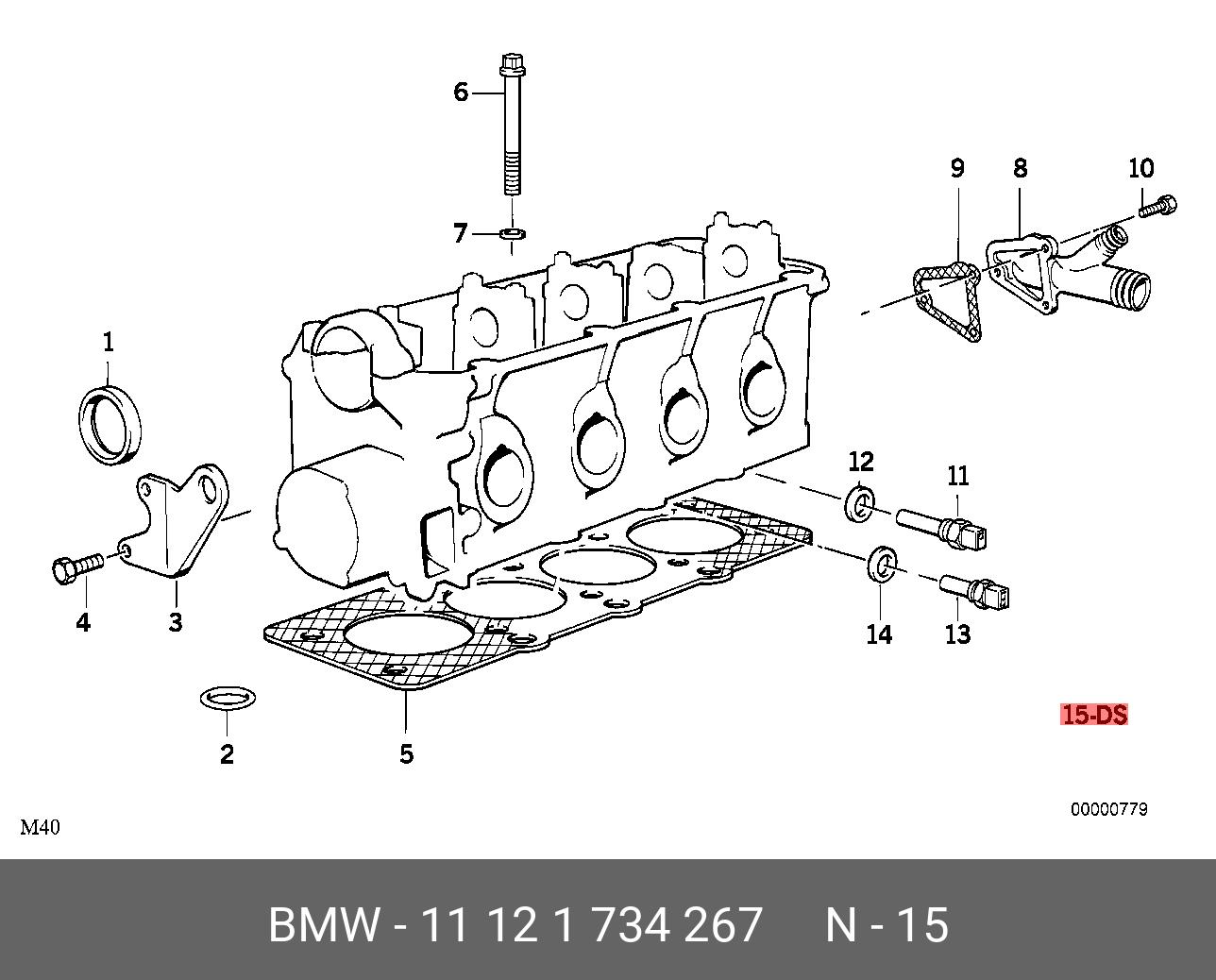 6
7
9
8
10
1
12
11
4
3
14
13
2
5
15-DS
00000779
M40

BMW - 11 12 1 734 267     N - 15