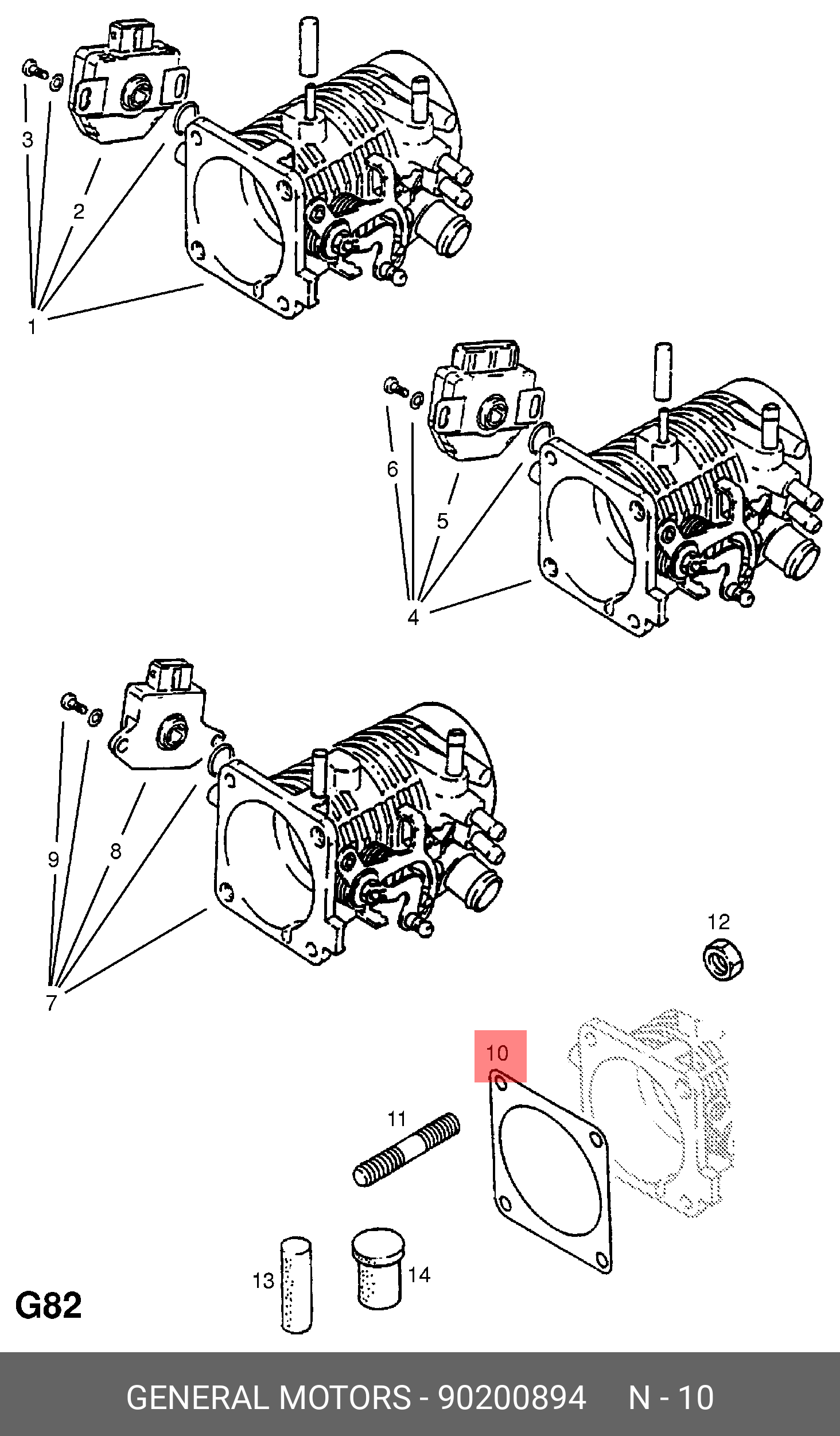 3
2
1
6
5
4
9
8
7
12
10
11
13
14
G82
GENERAL MOTORS - 90200894 N - 10