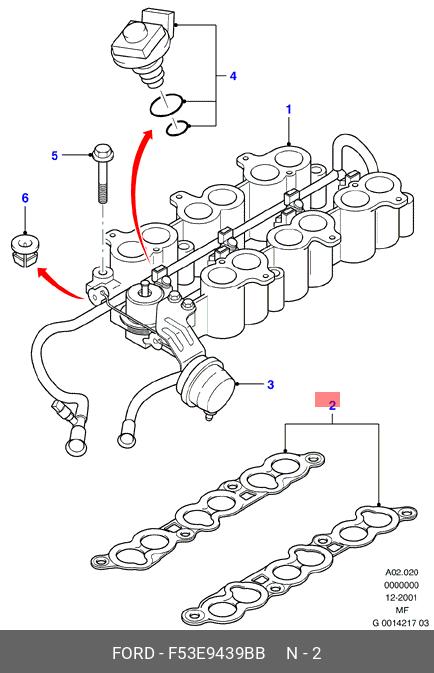 4

1

5

6

3

2

A02.020
0000000
12-2001
MF
G 0014217 03

FORD - F53E9439BB N - 2