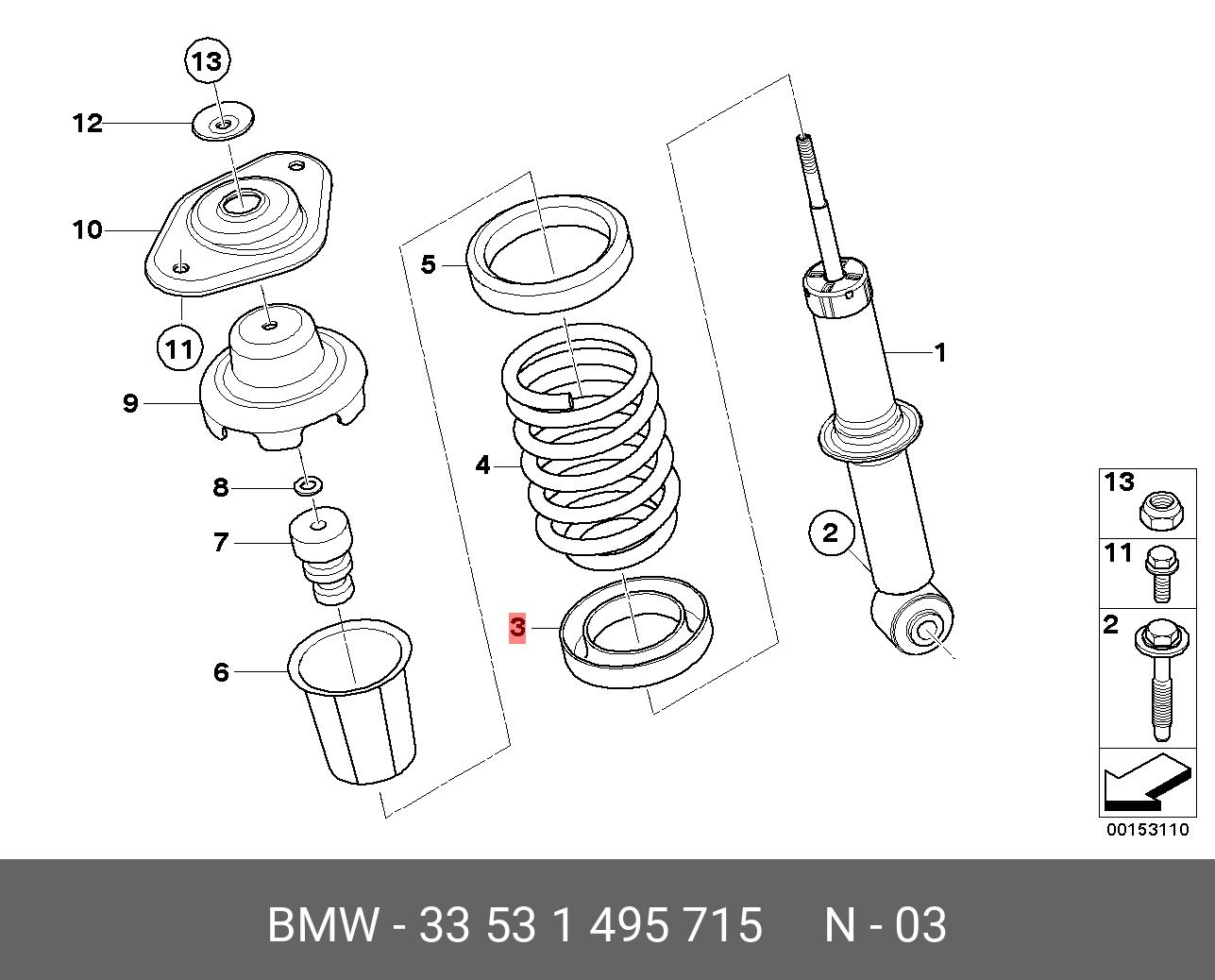 13
12
10
11
9
8
7
6
5
4
3
1
2
13
11
2
00153110
BMW - 33 53 1 495 715 N - 03