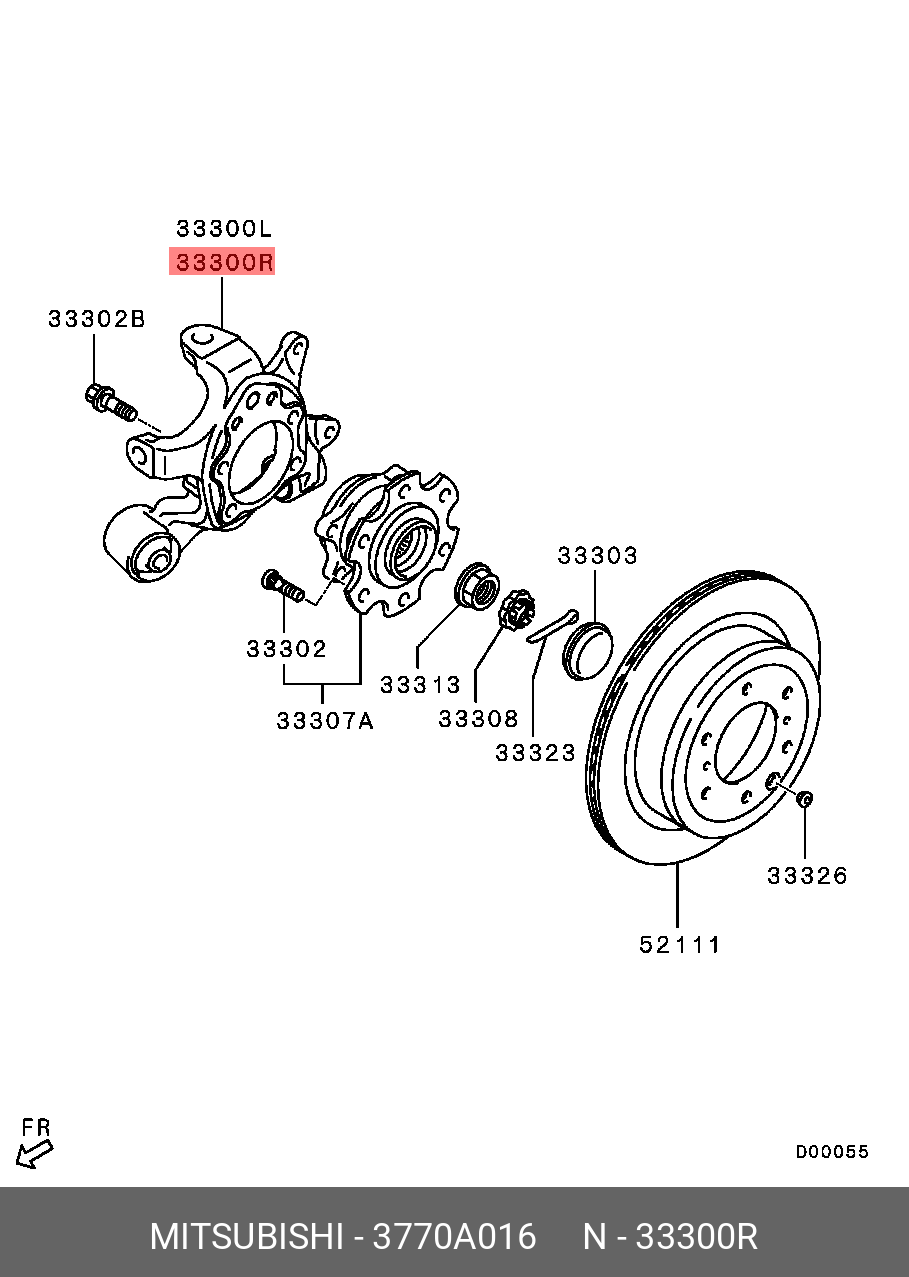 33300L
33300R
33302B
33303
33302
33313
33307A
33308
33323
33326
52111
FR
D00055
MITSUBISHI - 3770A016 N - 33300R