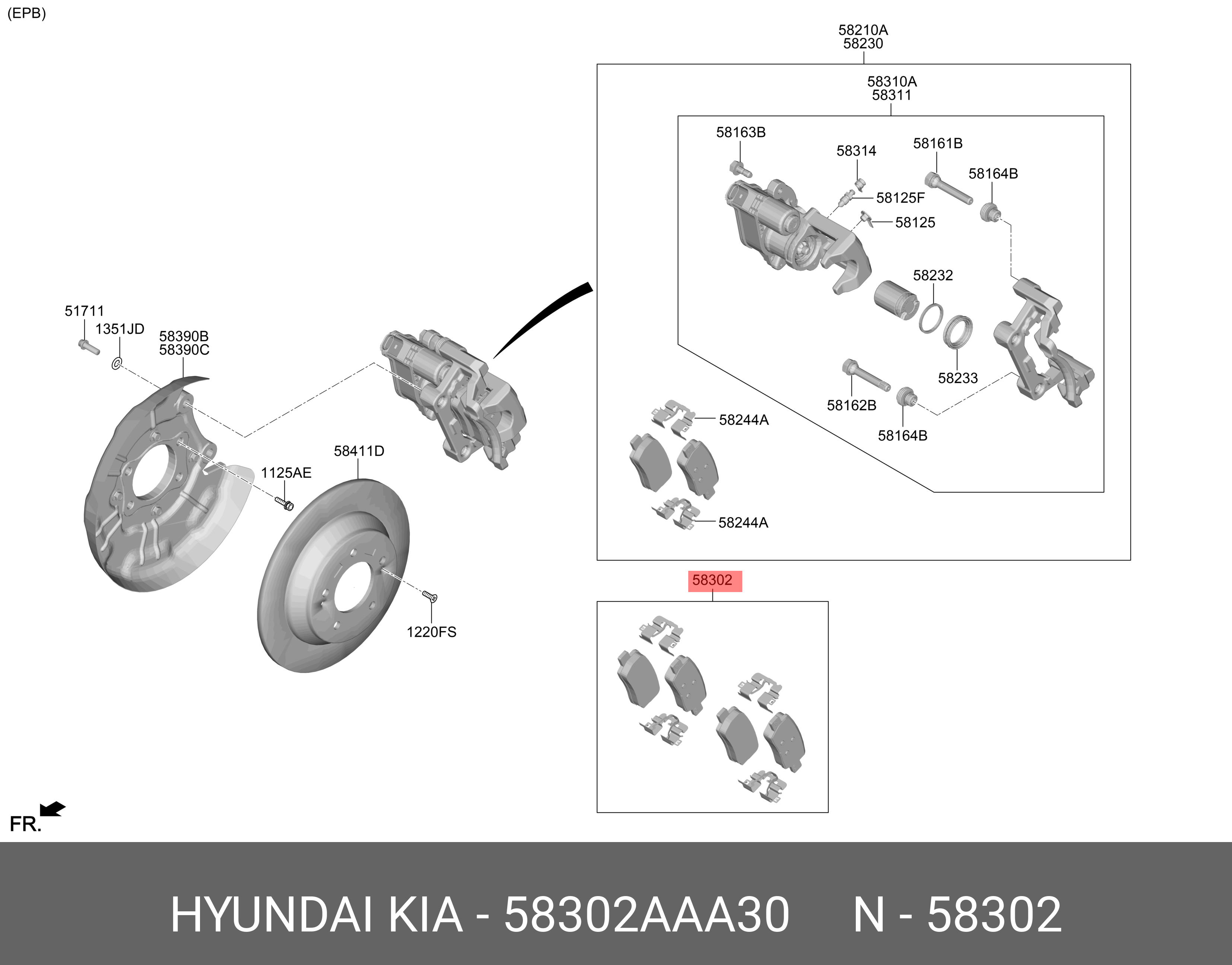 (EPB)

58210A
58230

58310A
58311

58163B
58314
58161B
58164B
58125F
58125
58232
58233
58162B
58164B
58244A
58244A

51711
1351JD
58390B
58390C
58411D
1125AE
1220FS

58302

FR.

HYUNDAI KIA - 58302AAA30 N - 58302