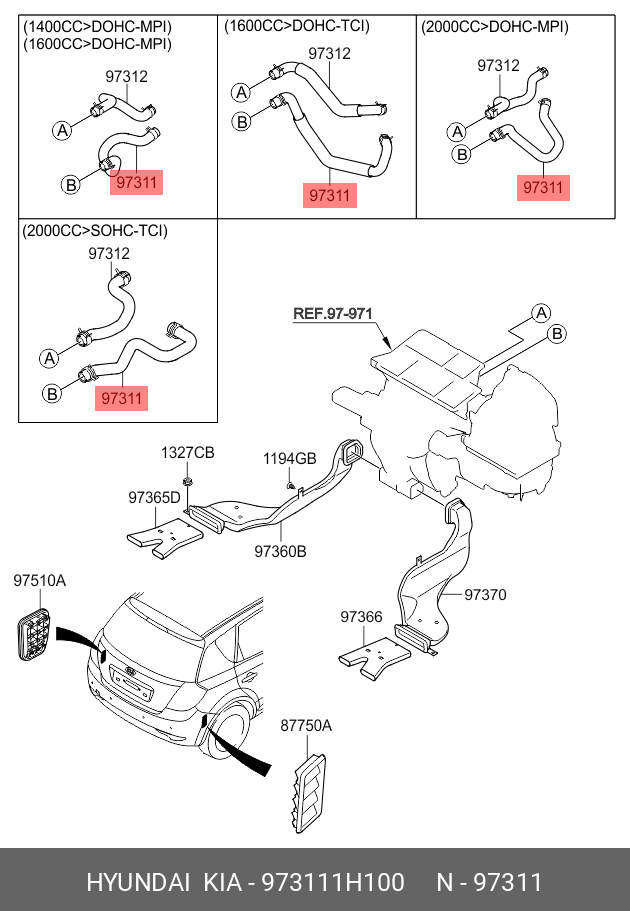 (1400CC>DOHC-MPI)
(1600CC>DOHC-MPI)

97312

A

B

97311

(1600CC>DOHC-TCI)

97312

A

B

97311

(2000CC>DOHC-MPI)

97312

A

B

97311

(2000CC>SOHC-TCI)

97312

A

B

97311

REF.97-971

A

B

1327CB

1194GB

97365D

97360B

97370

97366

97510A

87750A

HYUNDAI KIA - 973111H100 N - 97311