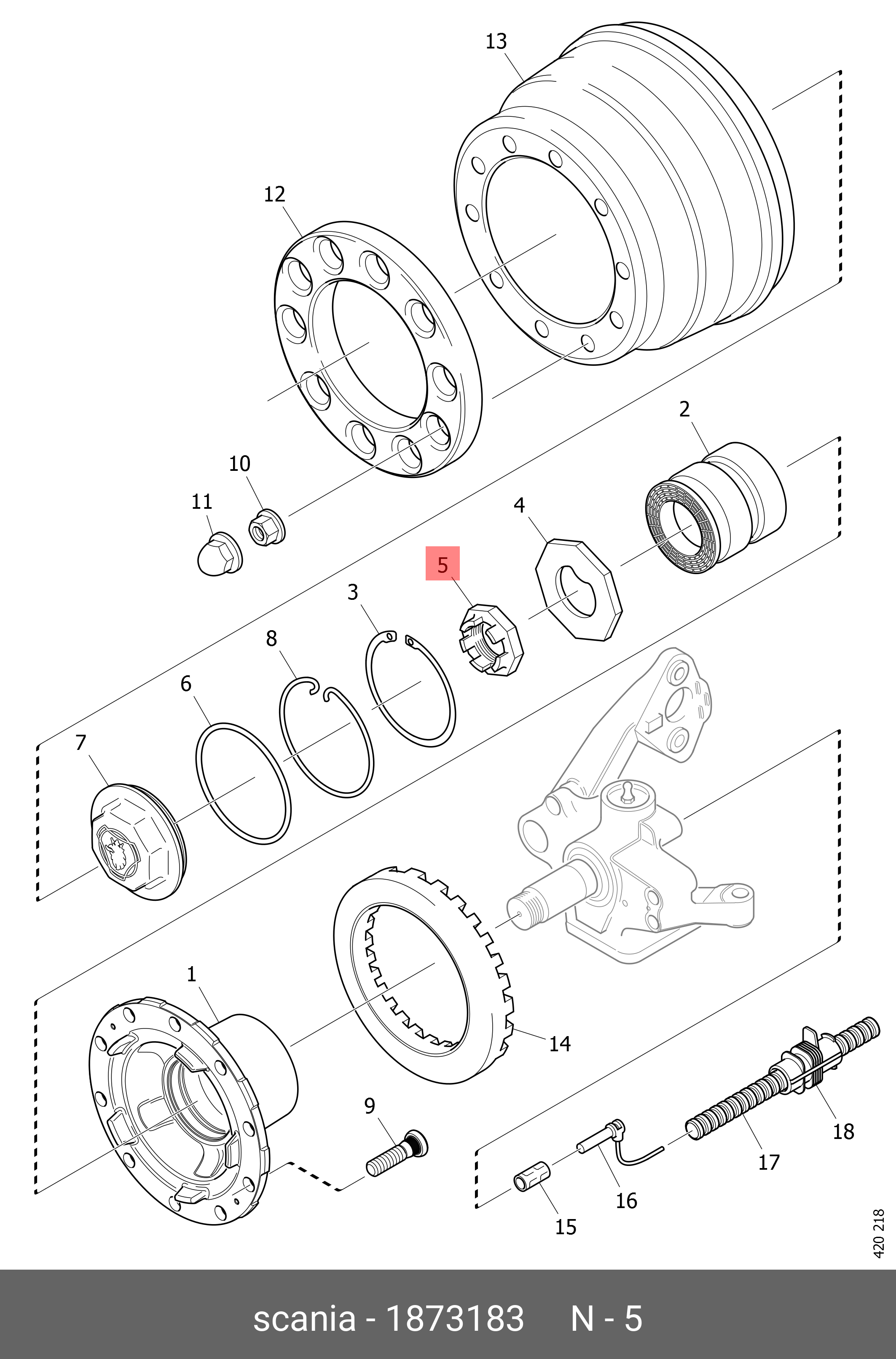 13
12
2
10
11
4
5
3
8
6
7
1
14
9
18
17
16
15
420 218

scania - 1873183 N - 5