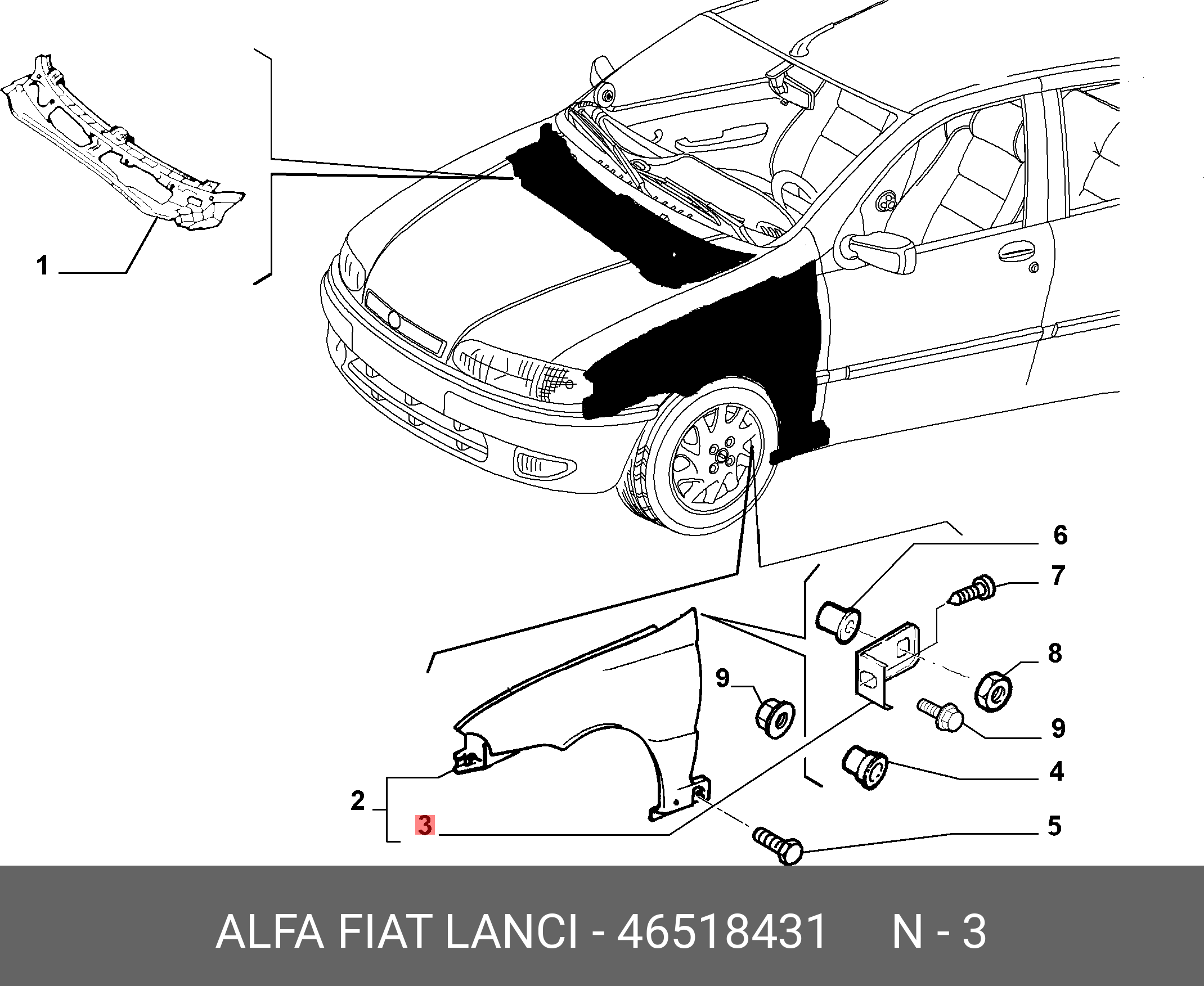 1

6

7

8

9

9

4

2

3

5

ALFA FIAT LANCI - 46518431 N - 3