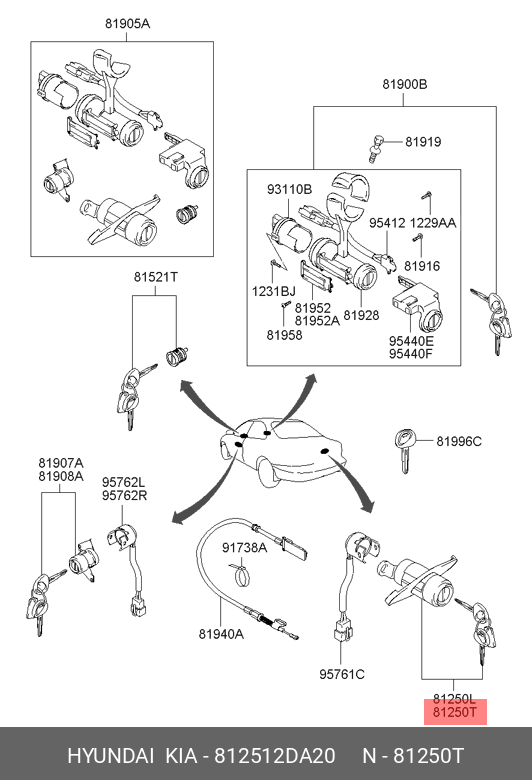 81905A

81900B

81919

93110B

95412 1229AA

81916

1231BJ

81952
81952A

81928

81958

95440E
95440F

81521T

81996C

81907A
81908A

95762L
95762R

91738A

81940A

95761C

81250L
81250T

HYUNDAI KIA - 812512DA20 N - 81250T