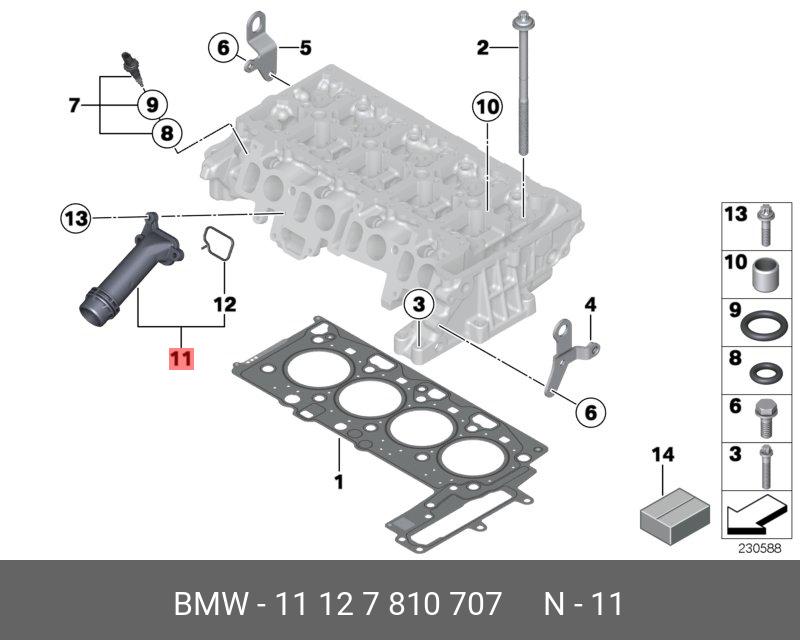 6
5
2
7
9
8
10
13
12
11
3
4
6
1
14
13
10
9
8
6
3
230588

BMW - 11 12 7 810 707 N - 11