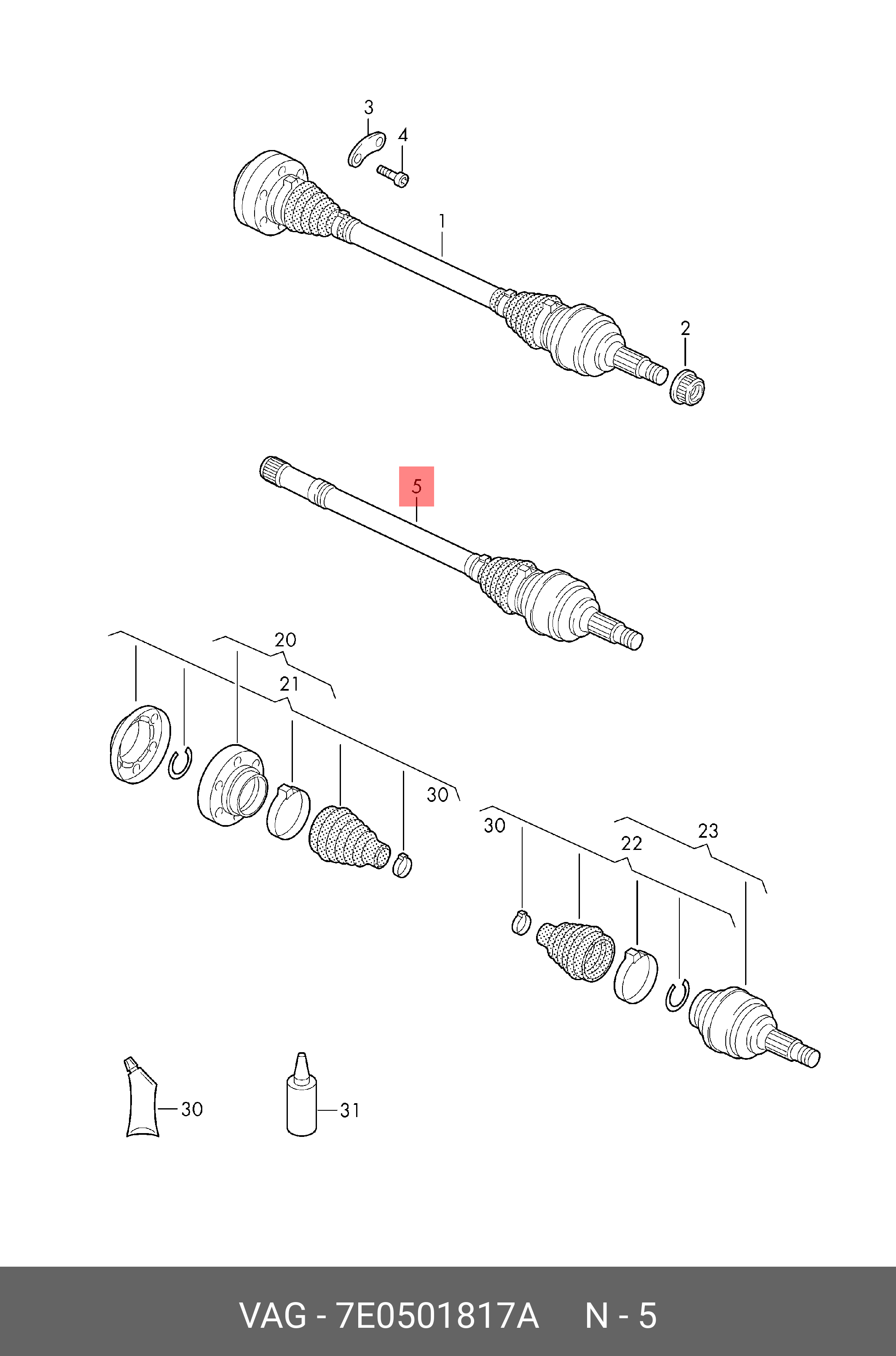 3
4
1
2
5
20
21
30
30
22
23
30
31

VAG - 7E0501817A N - 5