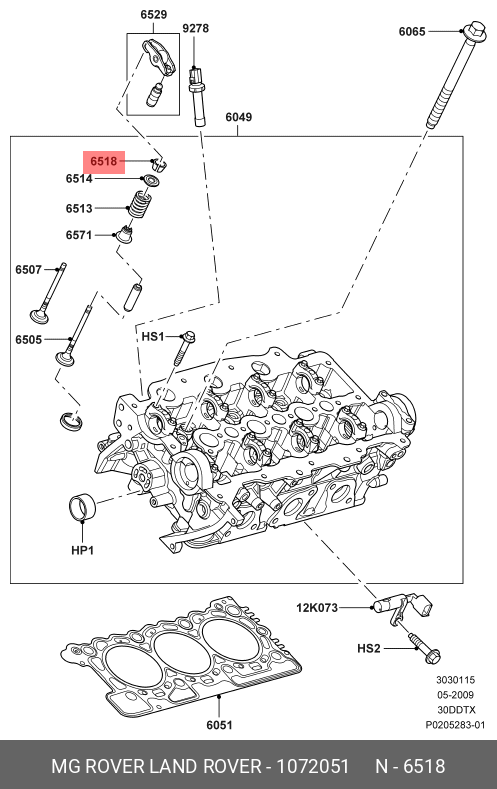 6529
9278
6065
6049
6518
6514
6513
6571
6507
6505
HS1
HP1
12K073
HS2
6051
3030115
05-2009
30DDTX
P0205283-01

MG ROVER LAND ROVER - 1072051 N - 6518