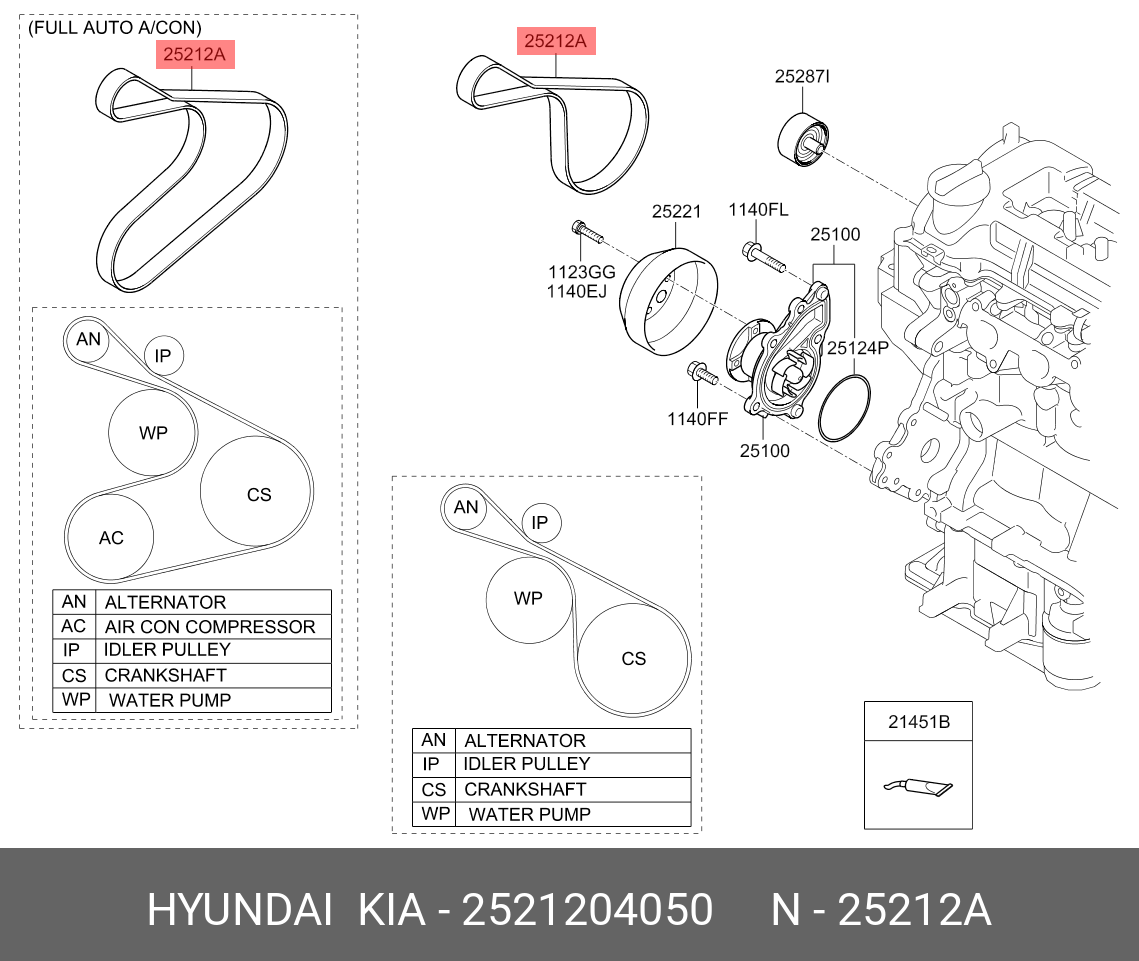 (FULL AUTO A/CON)

25212A

AN
IP
WP
CS
AC

| AN | ALTERNATOR |
|---|---|
| AC | AIR CON COMPRESSOR |
| IP | IDLER PULLEY |
| CS | CRANKSHAFT |
| WP | WATER PUMP |

25212A

25287I

25221
1140FL
25100
1123GG
1140EJ
25124P
1140FF
25100

AN
IP
WP
CS

| AN | ALTERNATOR |
|---|---|
| IP | IDLER PULLEY |
| CS | CRANKSHAFT |
| WP | WATER PUMP |

21451B

HYUNDAI KIA - 2521204050 N - 25212A