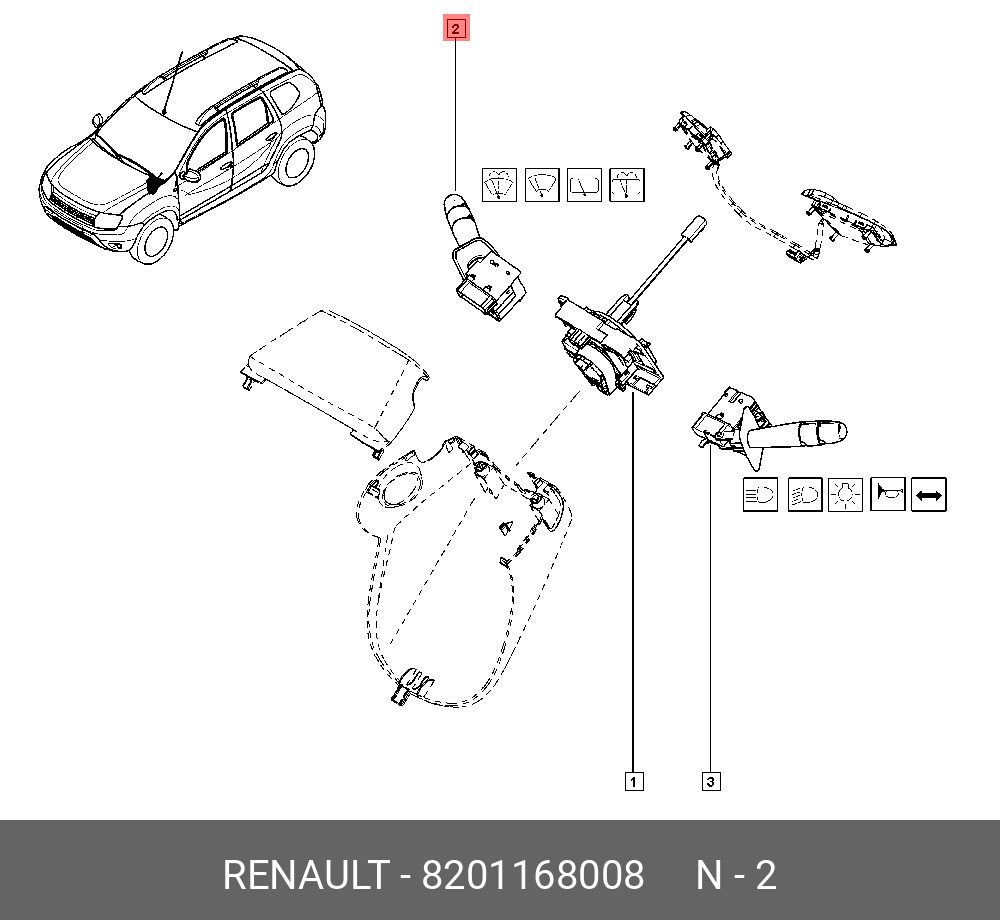 2

1

3

RENAULT - 8201168008 N - 2