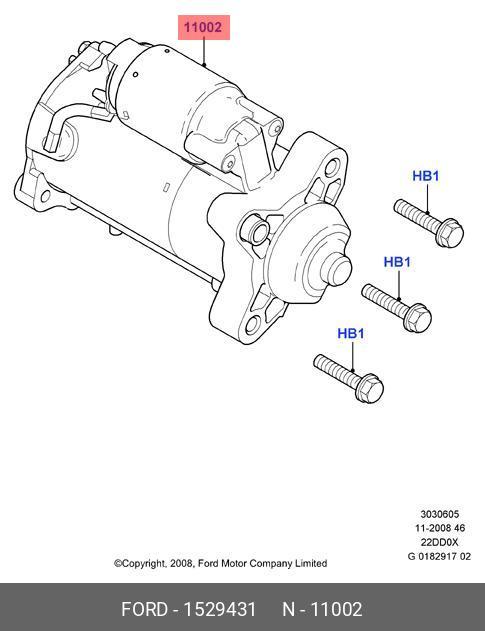 11002

HB1

HB1

HB1

3030605
11-2008 46
22DD0X
G 0182917 02

©Copyright, 2008, Ford Motor Company Limited

FORD - 1529431 N - 11002