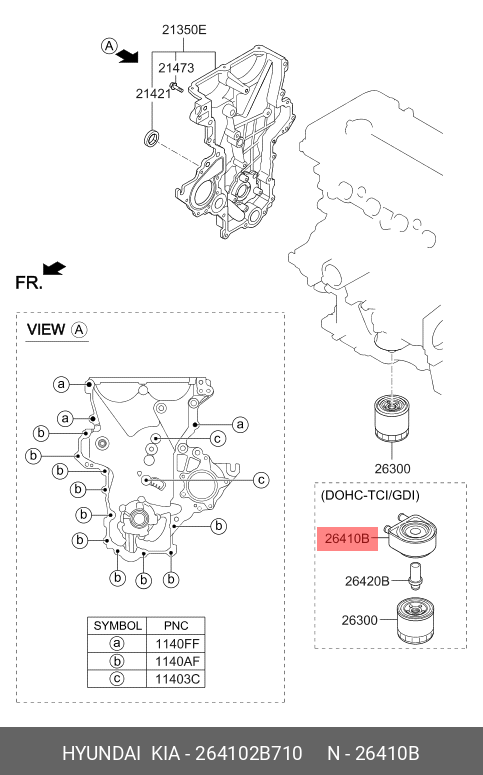 21350E
A
21473
21421
FR.
VIEW A
a
a
b
b
b
b
b
b
b
b
b
a
c
c
b
| SYMBOL | PNC |
|---|---|
| a | 1140FF |
| b | 1140AF |
| c | 11403C |

26300
(DOHC-TCI/GDI)
26410B
26420B
26300
HYUNDAI KIA - 264102B710 N - 26410B