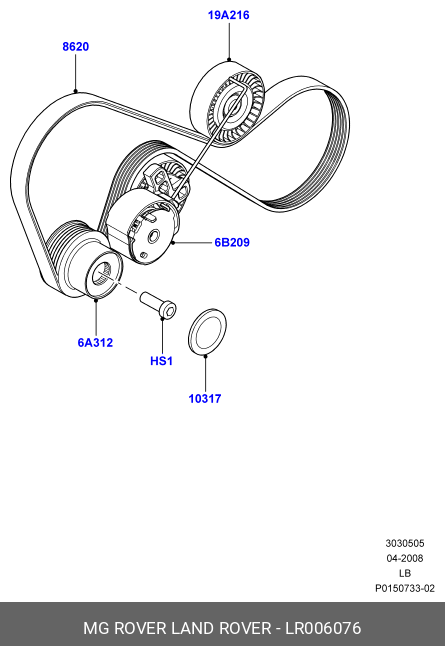 19A216

8620

6B209

6A312

HS1

10317

3030505
04-2008
LB
P0150733-02

MG ROVER LAND ROVER - LR006076