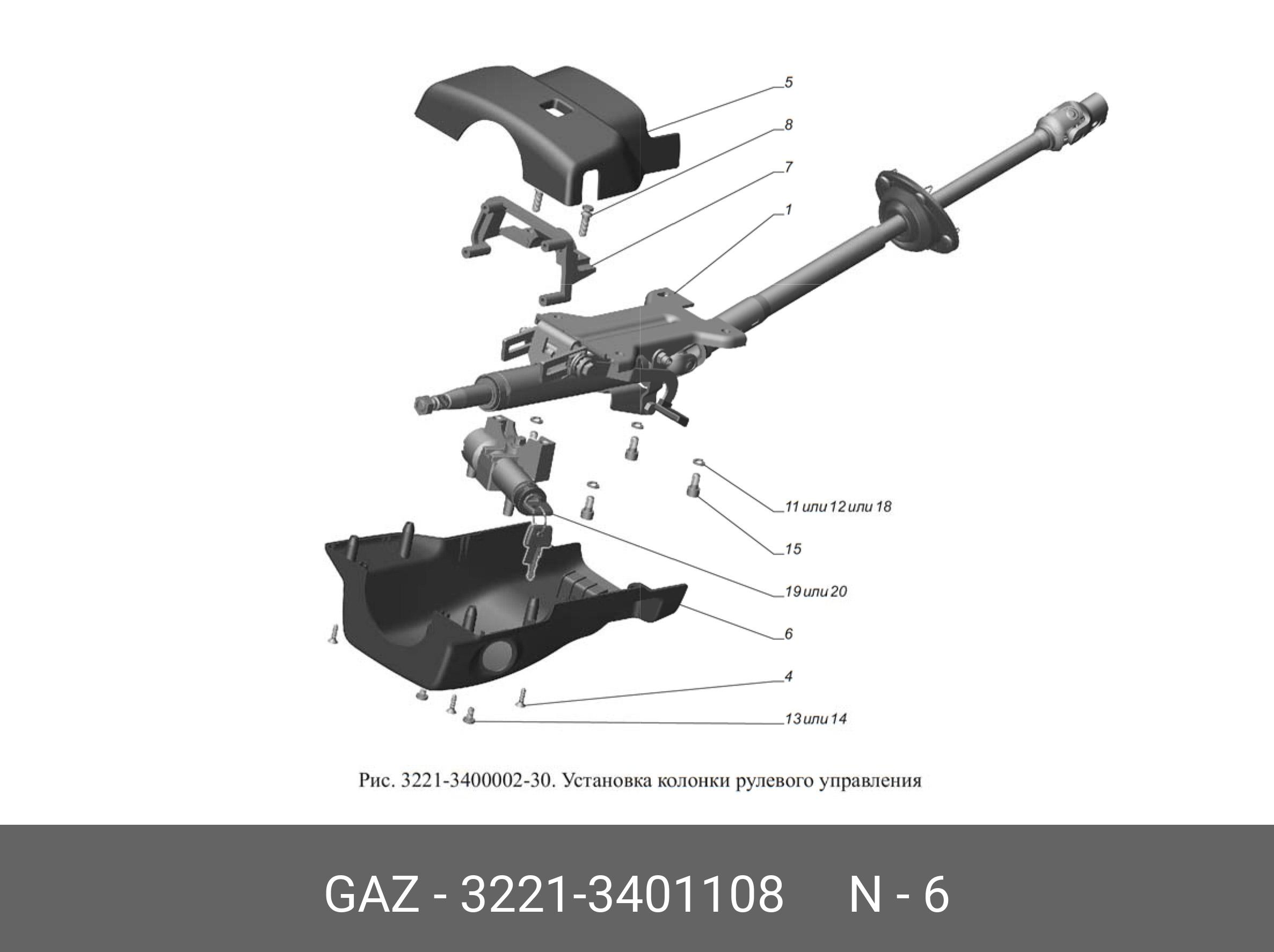 5

8

7

1

11 или 12 или 18

15

19 или 20

6

4

13 или 14

Рис. 3221-3400002-30. Установка колонки рулевого управления

GAZ - 3221-3401108 N - 6