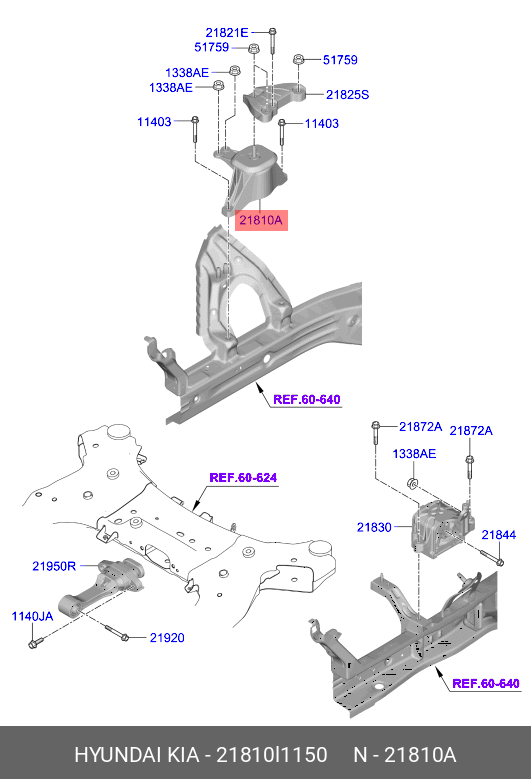 21821E
51759
51759
1338AE
1338AE
21825S
11403
11403
21810A
REF.60-640
21872A
21872A
1338AE
REF.60-624
21830
21844
21950R
1140JA
21920
REF.60-640
HYUNDAI KIA - 21810I1150 N - 21810A