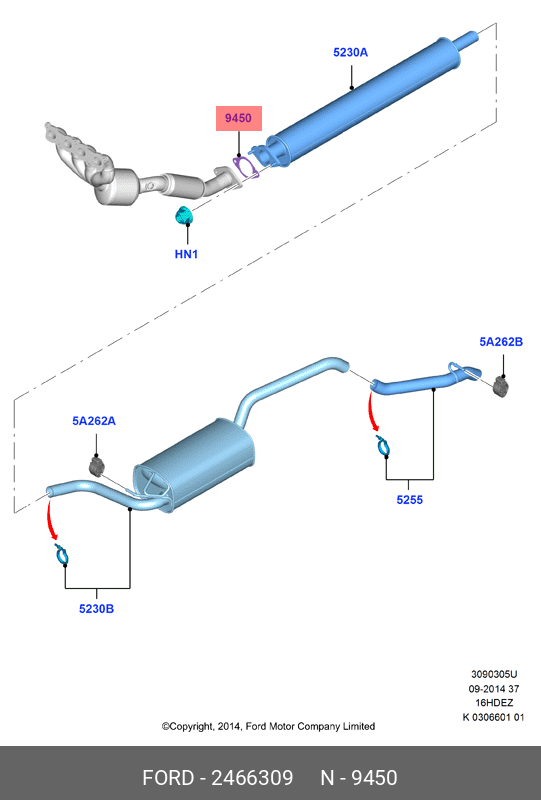 5230A

9450

HN1

5A262B

5A262A

5255

5230B

3090305U
09-2014 37
16HDEZ
K 0306601 01

©Copyright, 2014, Ford Motor Company Limited

FORD - 2466309 N - 9450