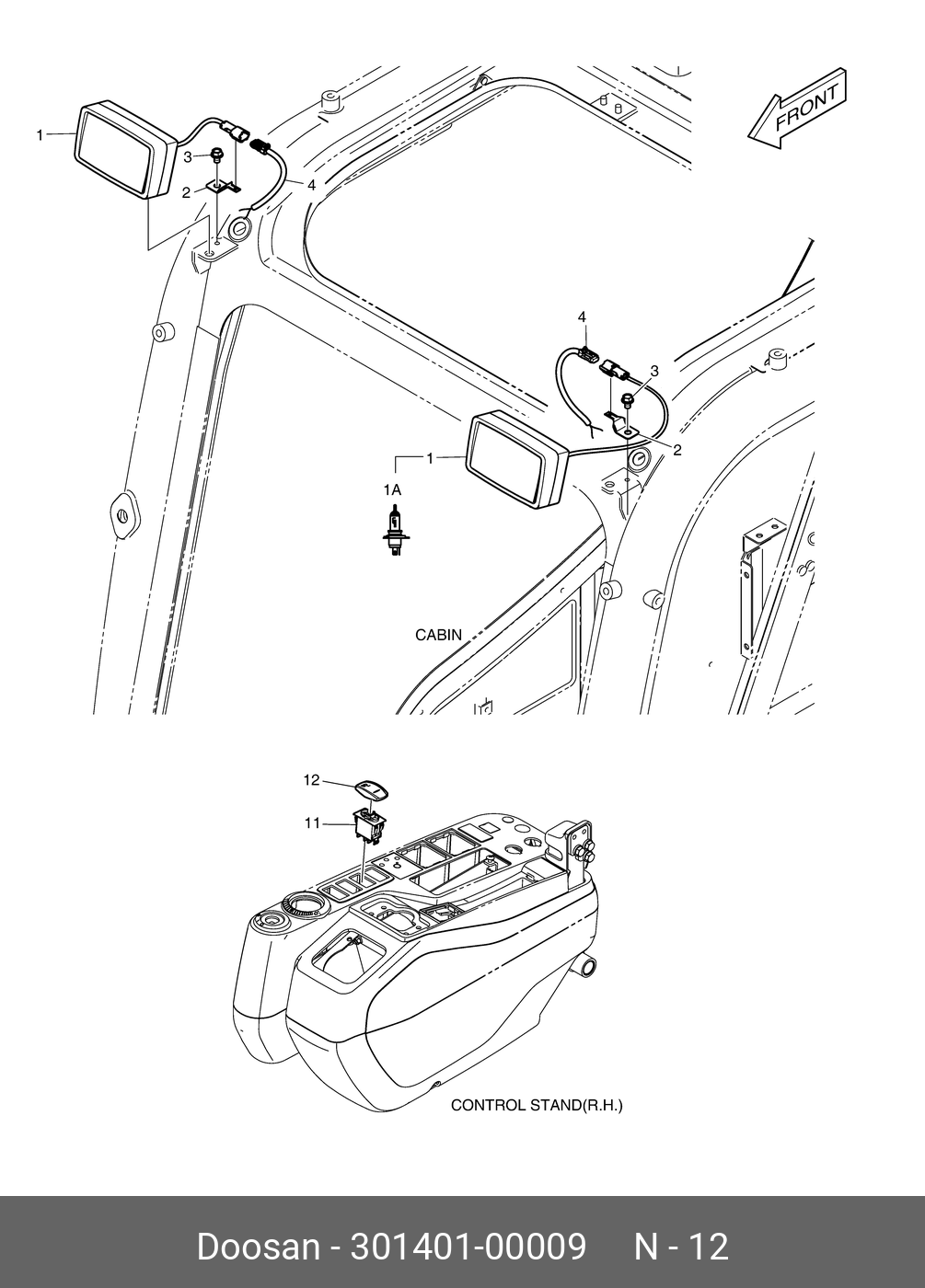 FRONT

1
3
2
4

4
3
2
1
1A

CABIN

12
11

CONTROL STAND(R.H.)

Doosan - 301401-00009 N - 12