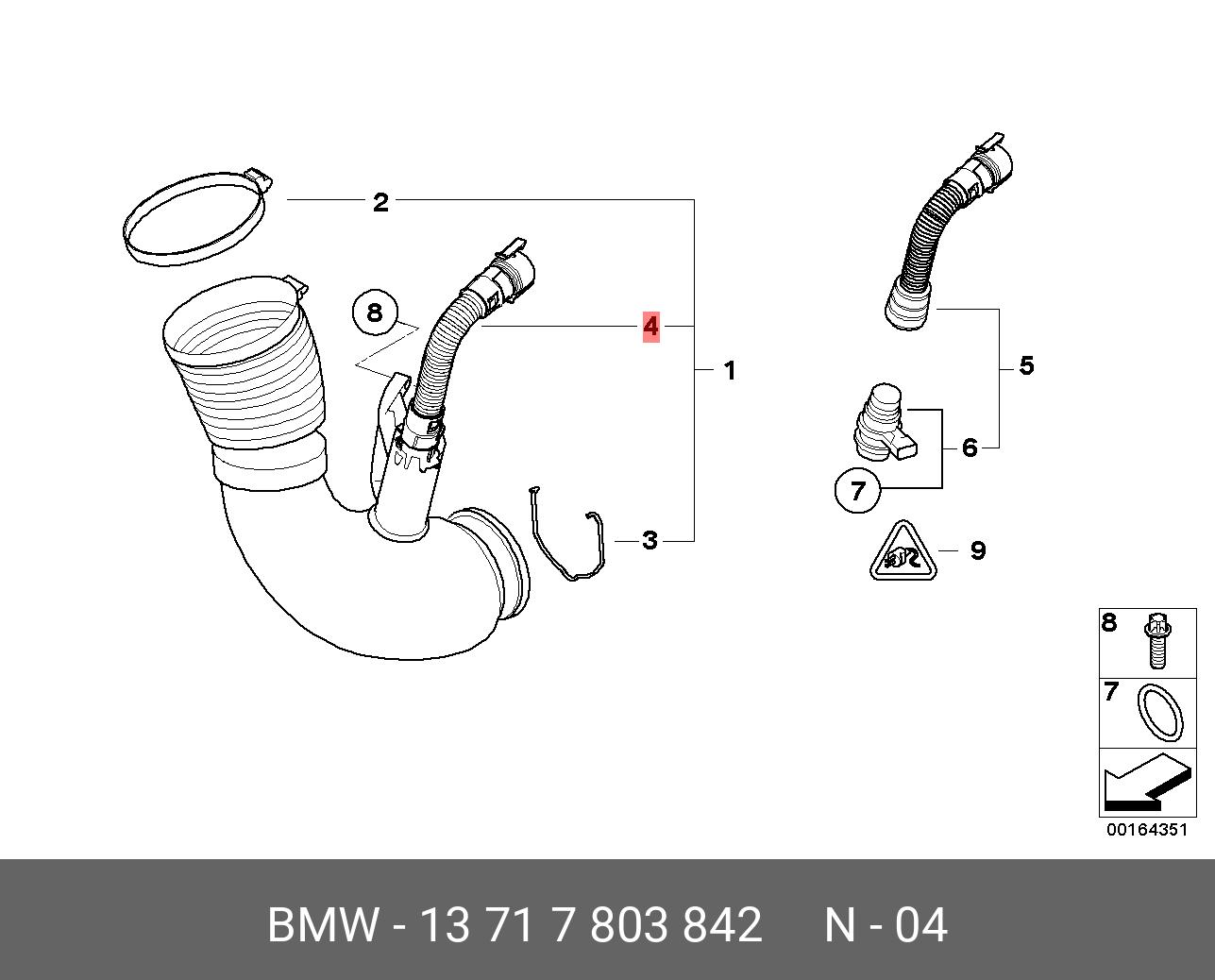 2
8
4
1
3
5
6
7
9
8
7
00164351

BMW - 13 71 7 803 842 N - 04