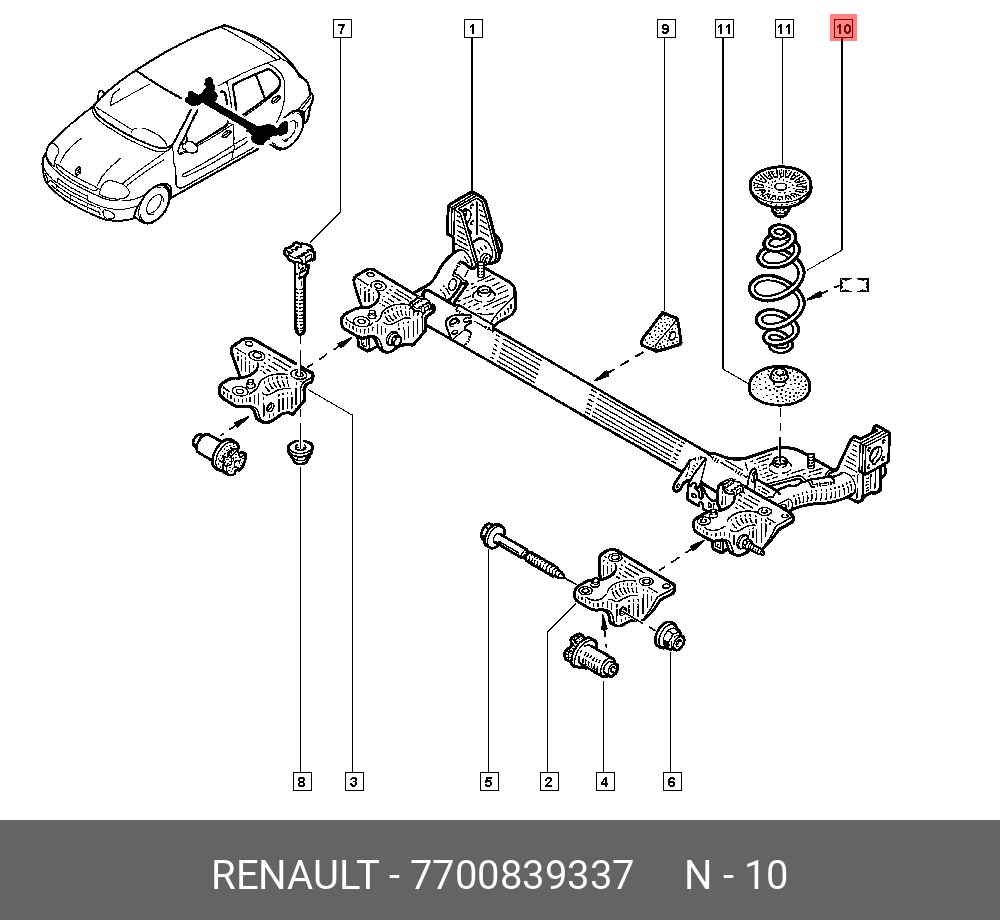 7
1
9
11
11
10
8
3
5
2
4
6
RENAULT - 7700839337 N - 10