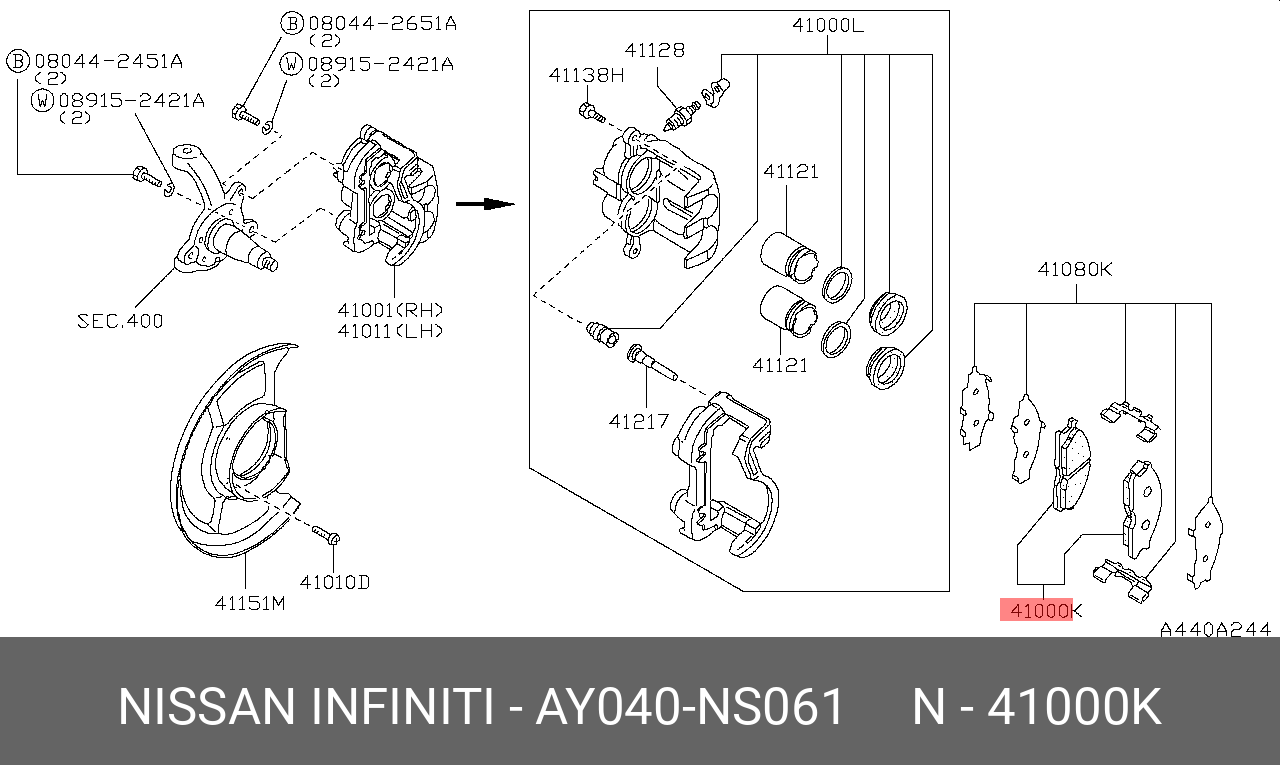 Ⓑ 08044-2451A
(2)
Ⓦ 08915-2421A
(2)

Ⓑ 08044-2651A
(2)
Ⓦ 08915-2421A
(2)

SEC.400

41001(RH)
41011(LH)

41151M

41010D

41000L
41128
41138H
41121
41121
41217

41080K

41000K

A440A244

NISSAN INFINITI - AY040-NS061 N - 41000K