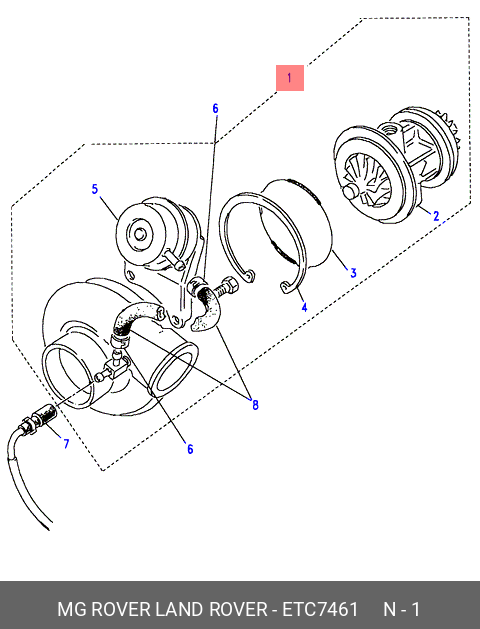 1
6
5
2
3
4
8
7
6

MG ROVER LAND ROVER - ETC7461 N - 1