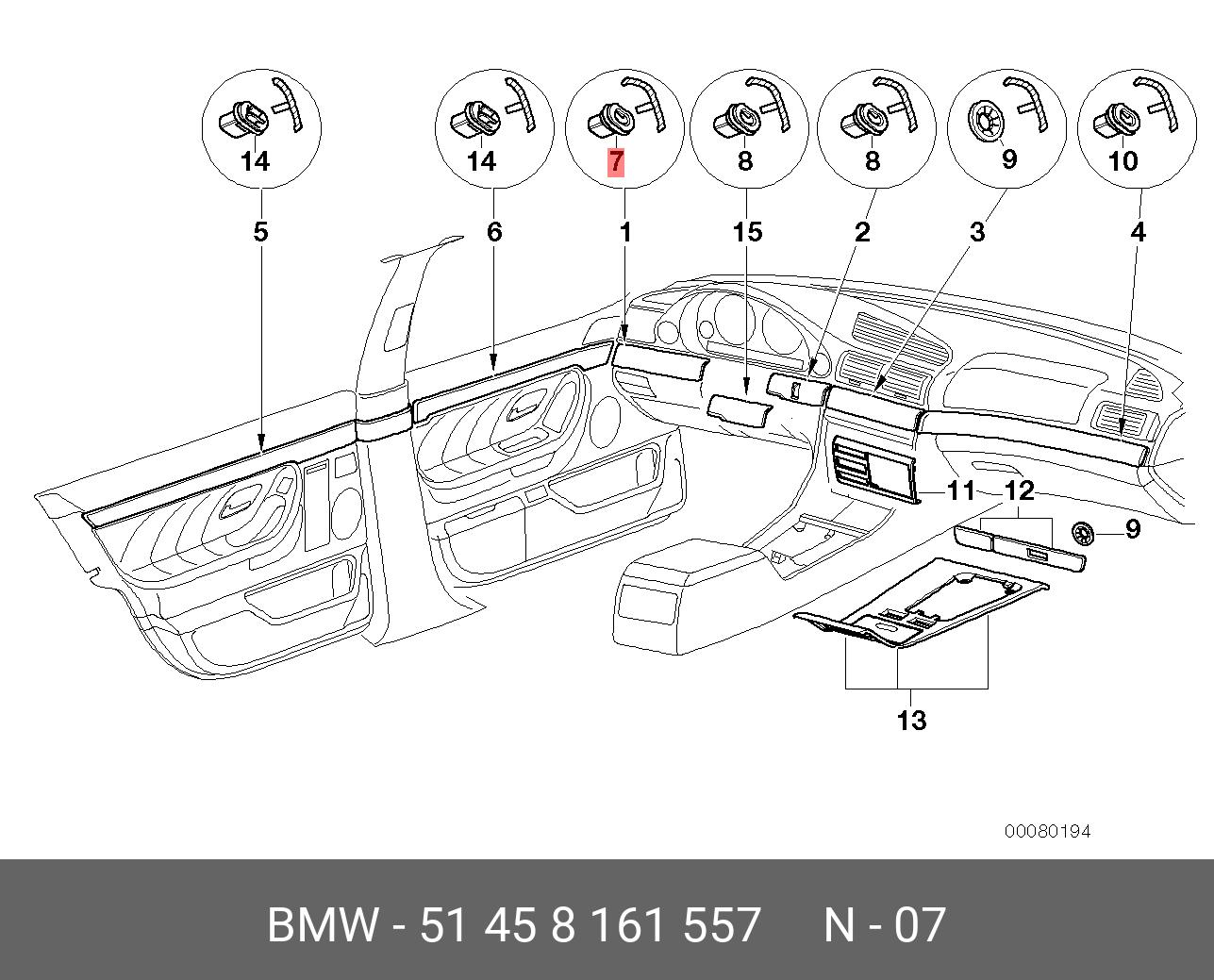 14
14
7
8
8
9
10

5
6
1
15
2
3
4

11
12
9
13

00080194

BMW - 51 45 8 161 557 N - 07