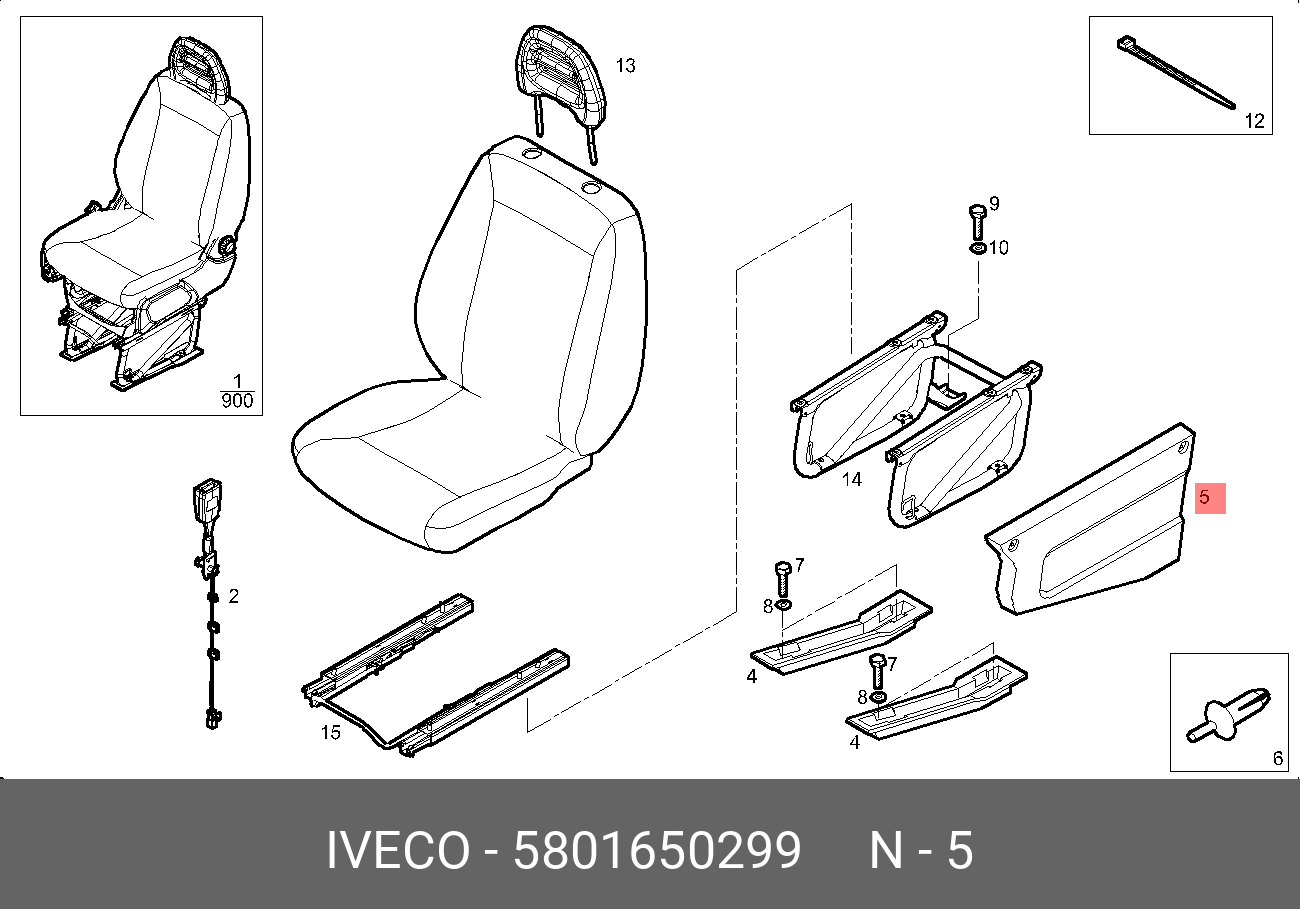 $\frac{1}{900}$

13

12

9

10

14

5

2

7

8

4

7

8

4

15

6

IVECO - 5801650299 N - 5