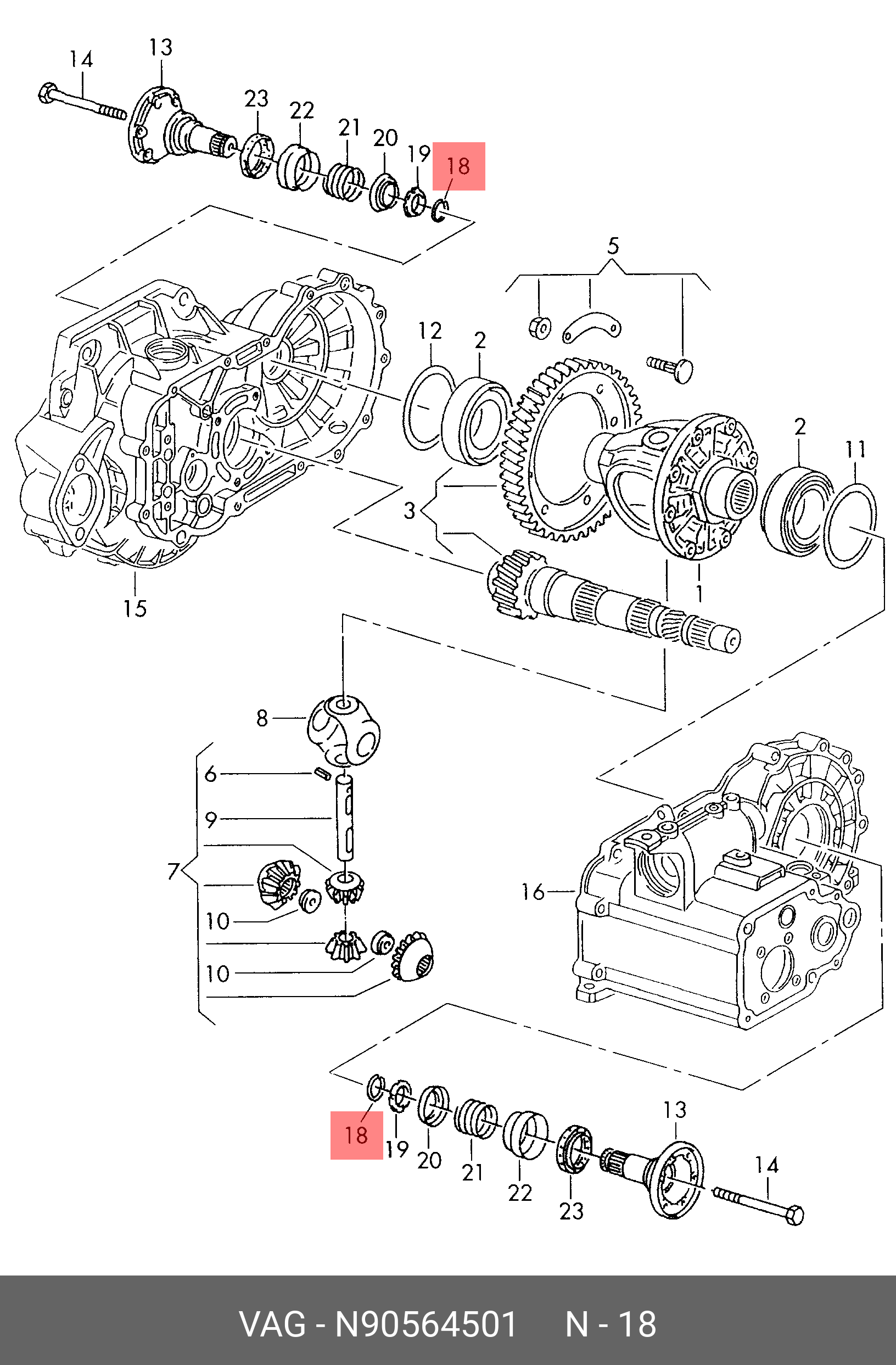 14
13
23
22
21
20
19
18
5
12
2
2
11
3
1
15
8
6
9
7
10
10
16
18
19
20
21
22
23
13
14

VAG - N90564501 N - 18