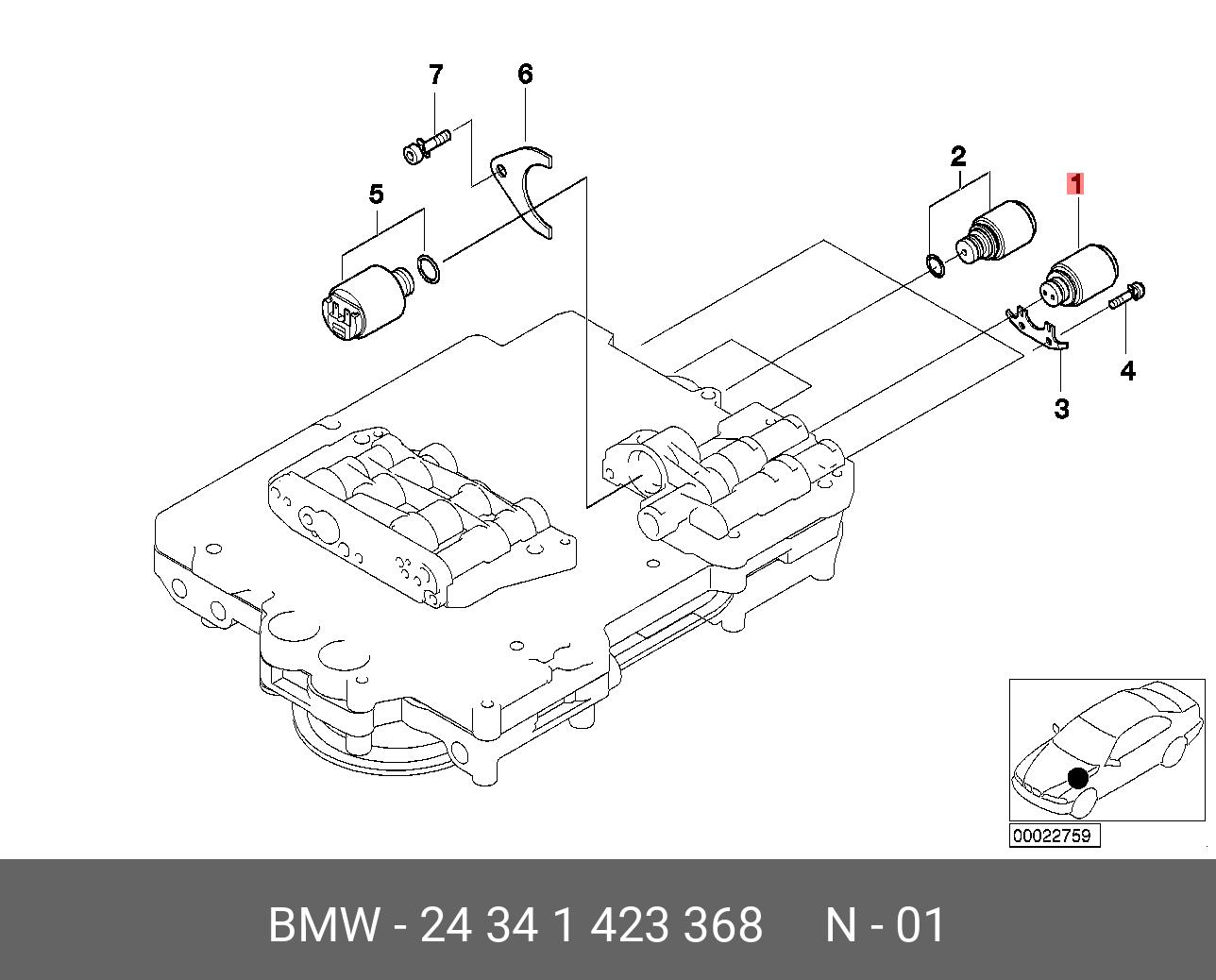 7
6
5
2
1
4
3
00022759
BMW - 24 34 1 423 368 N - 01