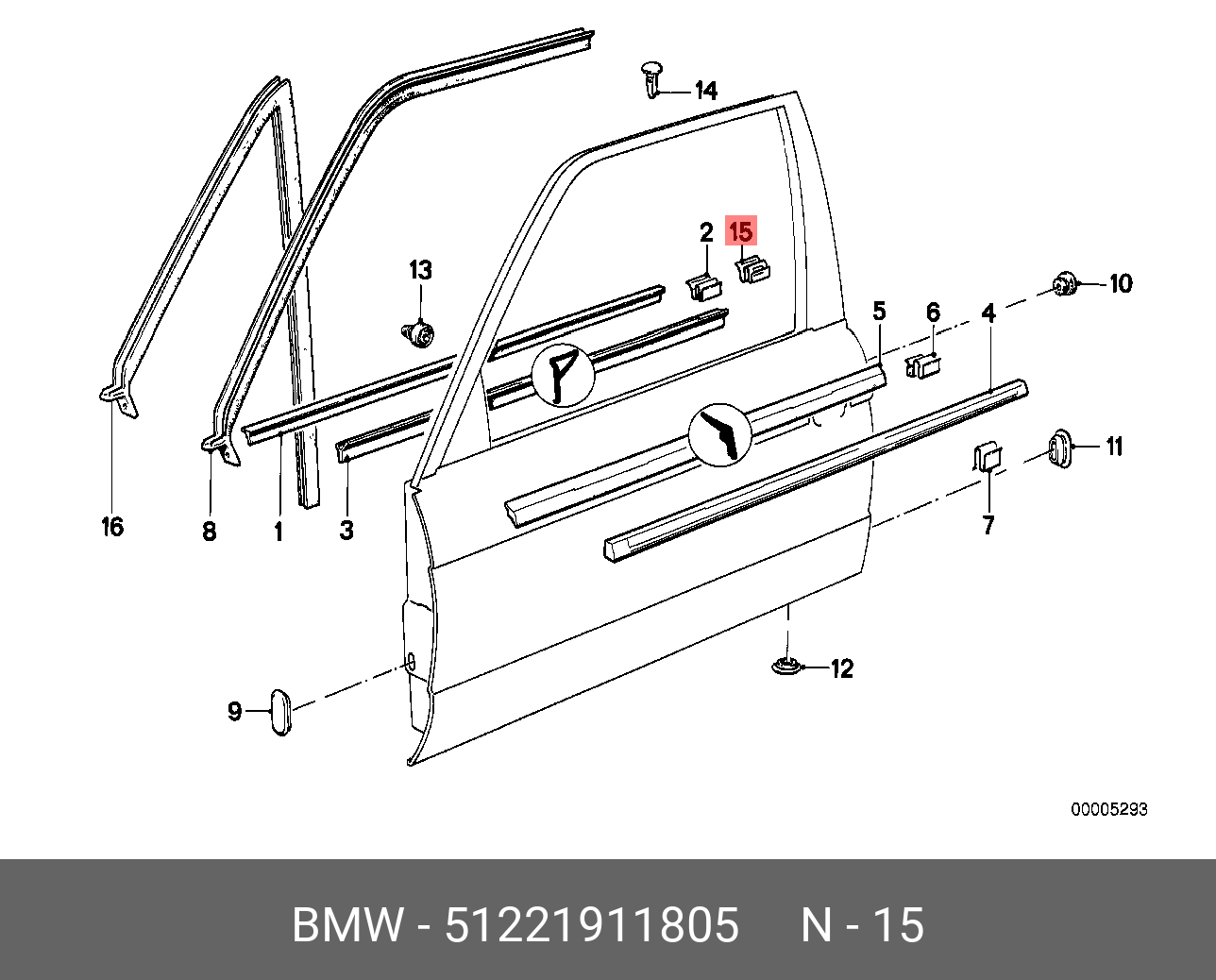 14
2
15
13
10
5
6
4
11
16
8
1
3
7
12
9
00005293

BMW - 51221911805 N - 15