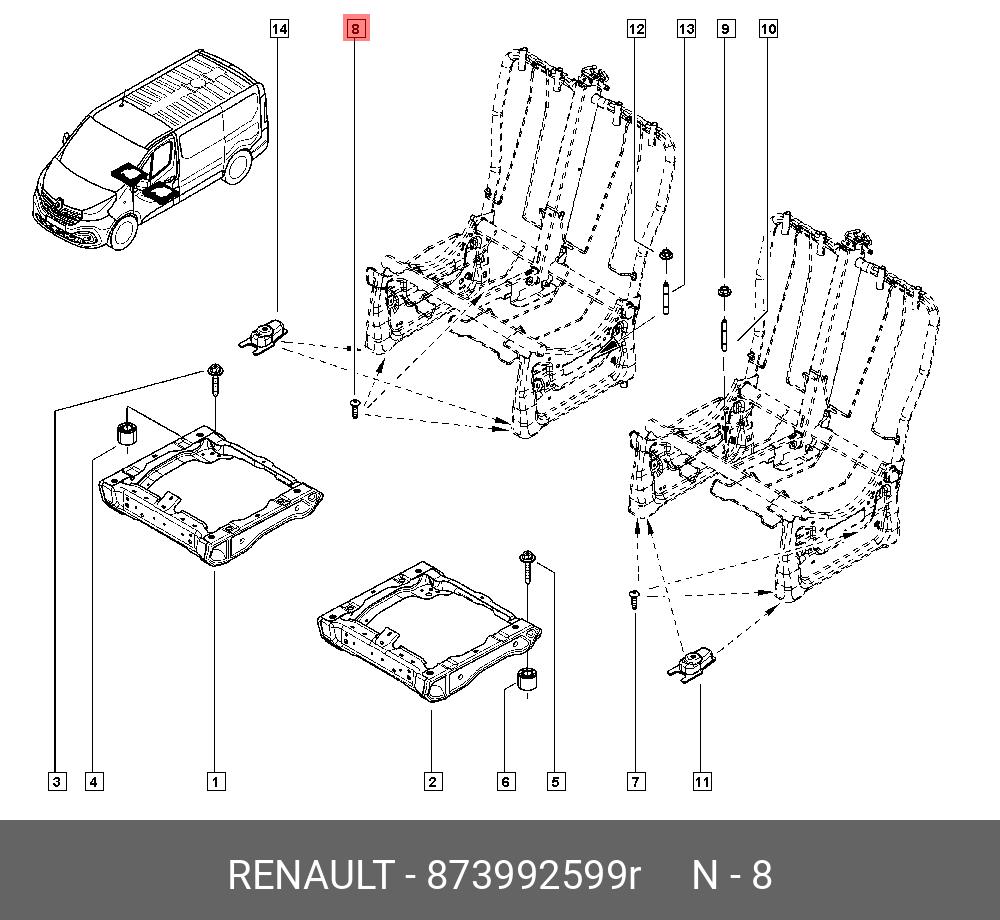 14
8
12
13
9
10
3
4
1
2
6
5
7
11

RENAULT - 873992599r N - 8