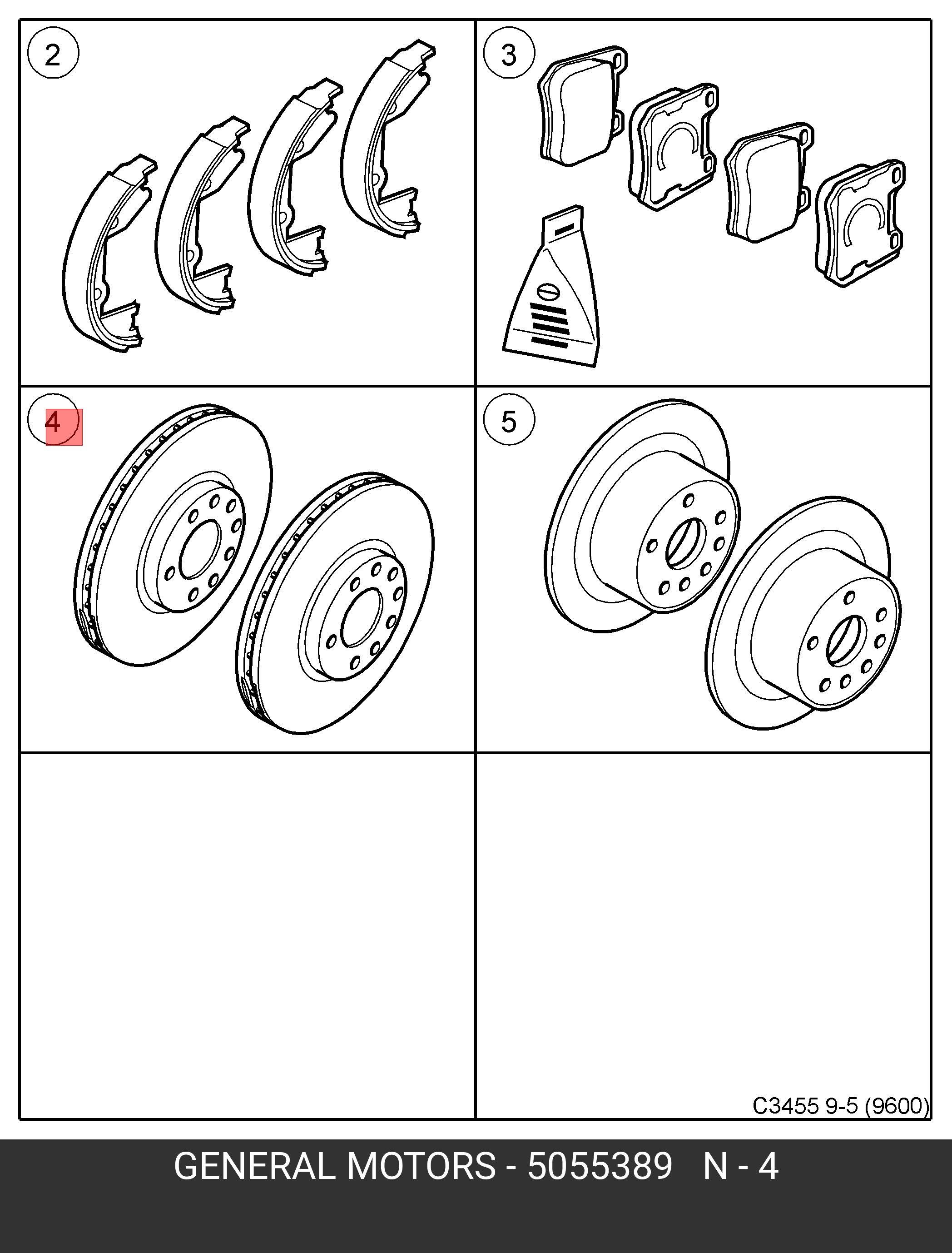 2

3

4

5

C3455 9-5 (9600)

GENERAL MOTORS - 5055389   N - 4