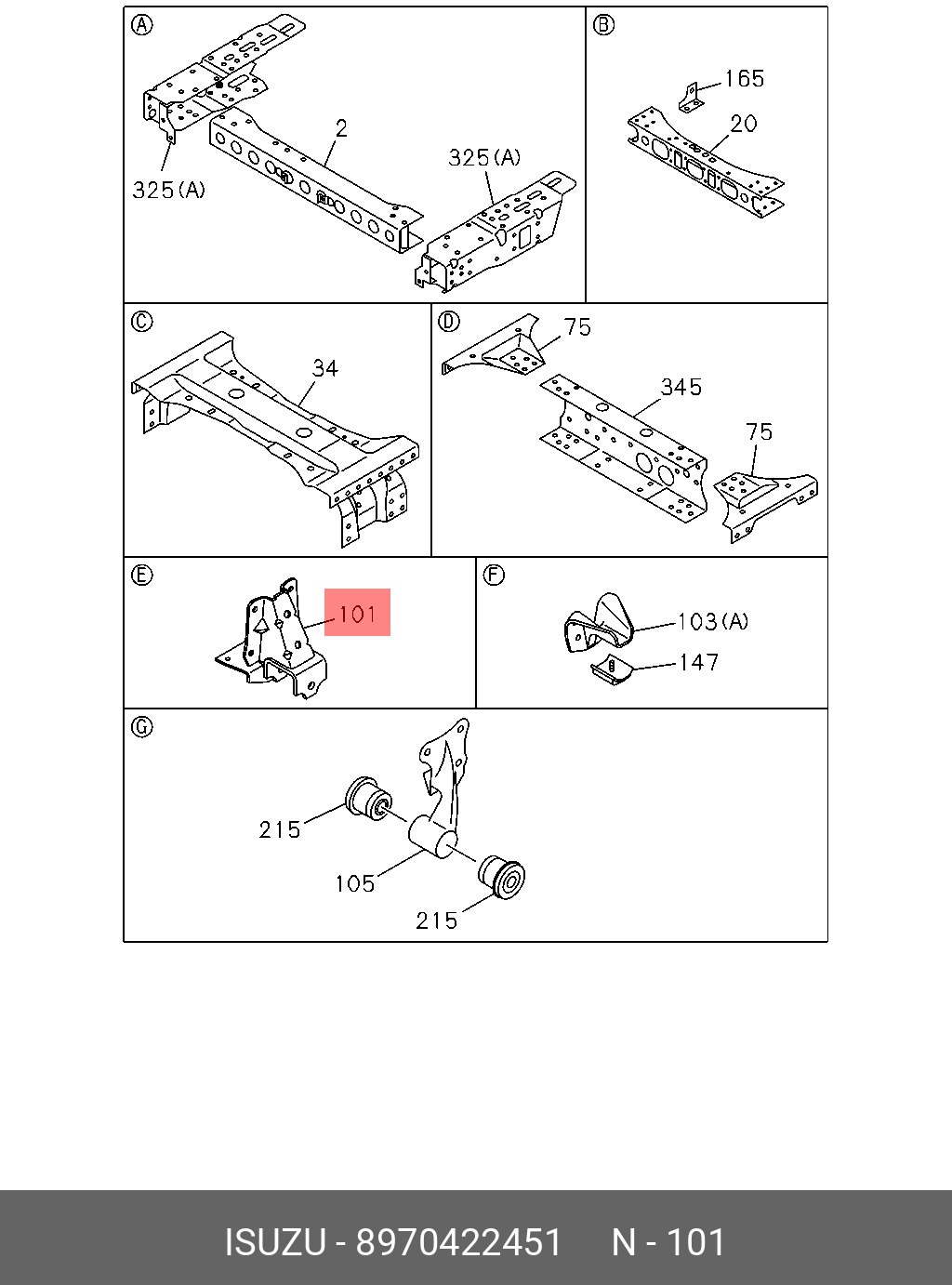 Ⓐ
325(A)
2
325(A)

Ⓑ
165
20

Ⓒ
34

Ⓓ
75
345
75

Ⓔ
101

Ⓕ
103(A)
147

Ⓖ
215
105
215

ISUZU - 8970422451 N - 101