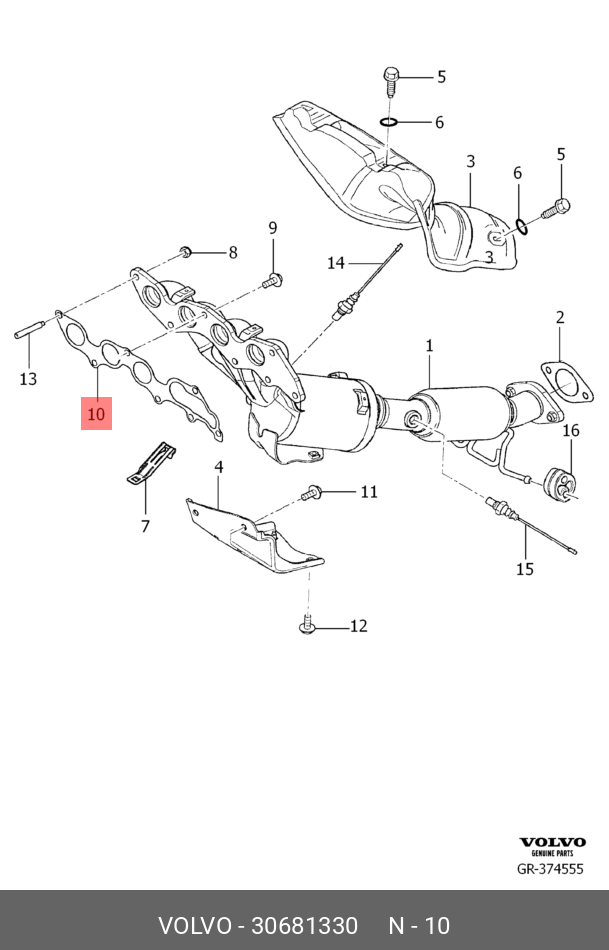 5
6
3
6
5
9
8
14
2
1
13
10
16
4
11
7
15
12

VOLVO
GENUINE PARTS
GR-374555

VOLVO - 30681330 N - 10