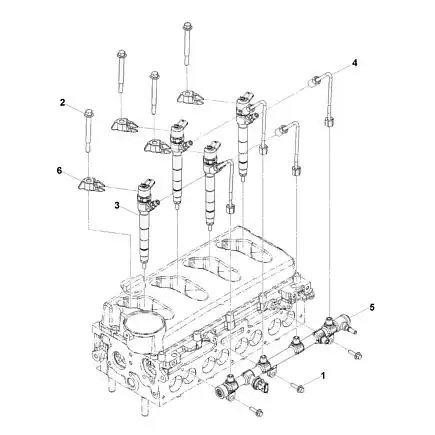 4
2
6
3
5
1