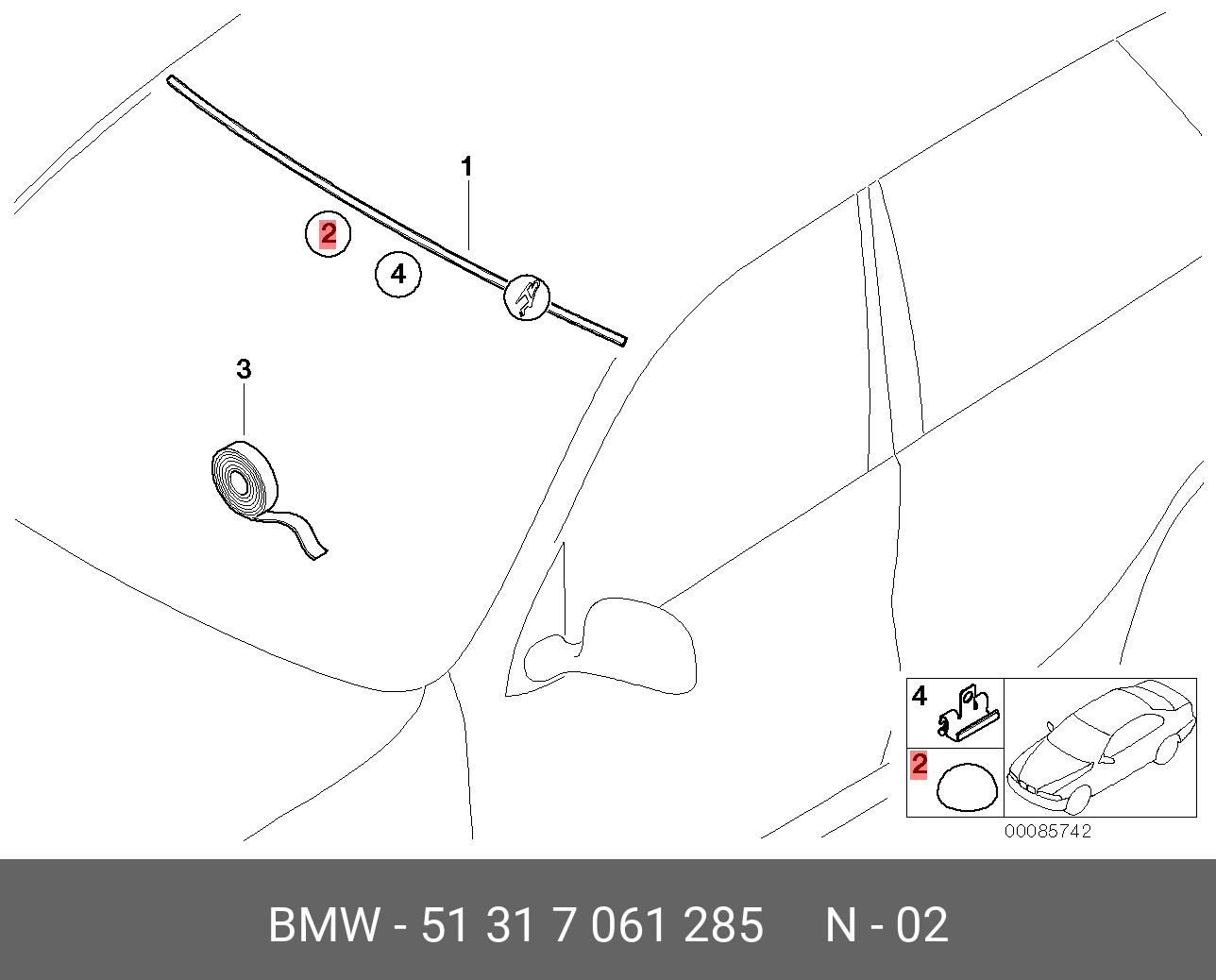 1
2
4
3
4
2
00085742
BMW - 51 31 7 061 285 N - 02