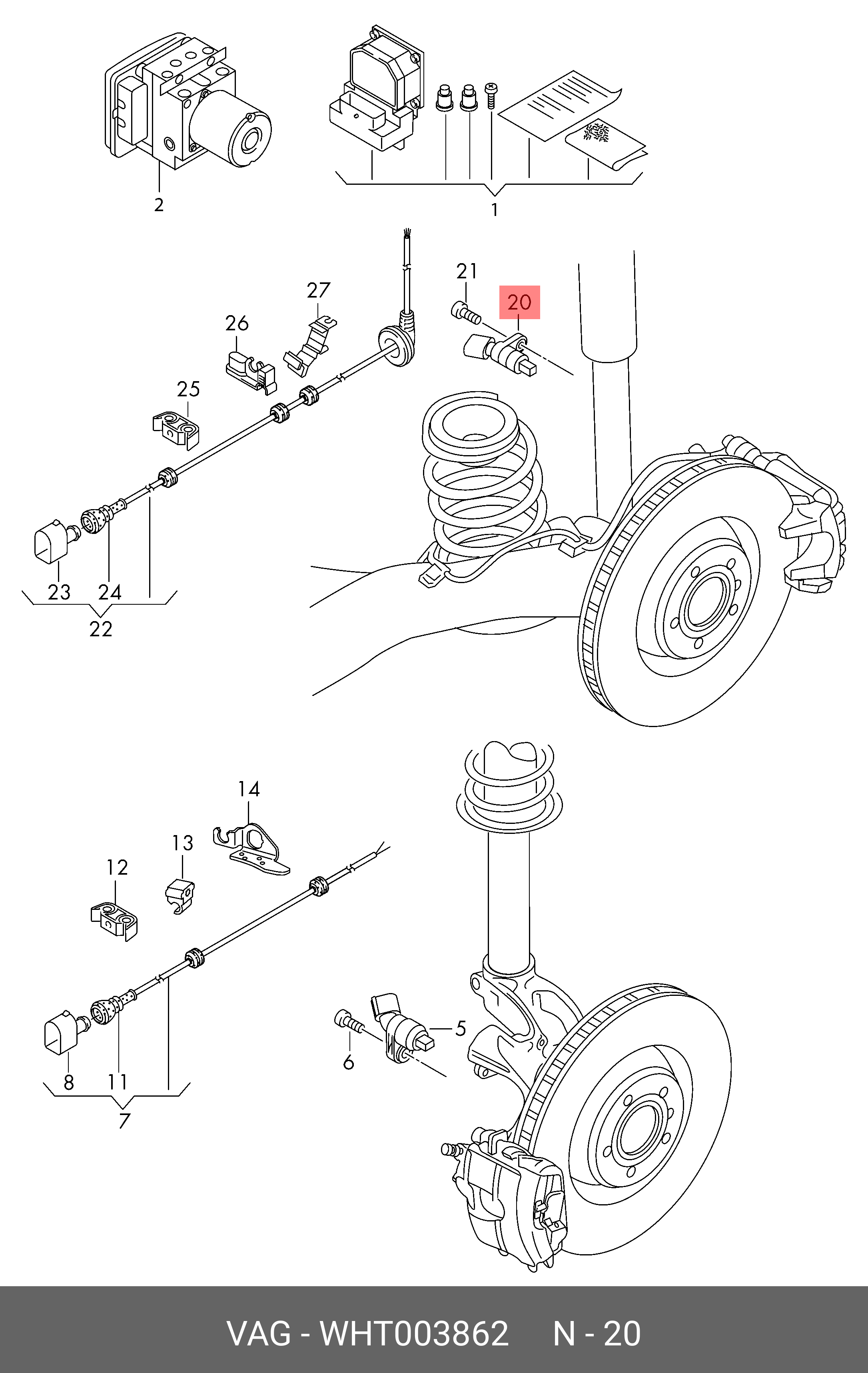 2

1

21

20

27

26

25

23 24

22

14

13

12

5

6

8 11

7

VAG - WHT003862 N - 20