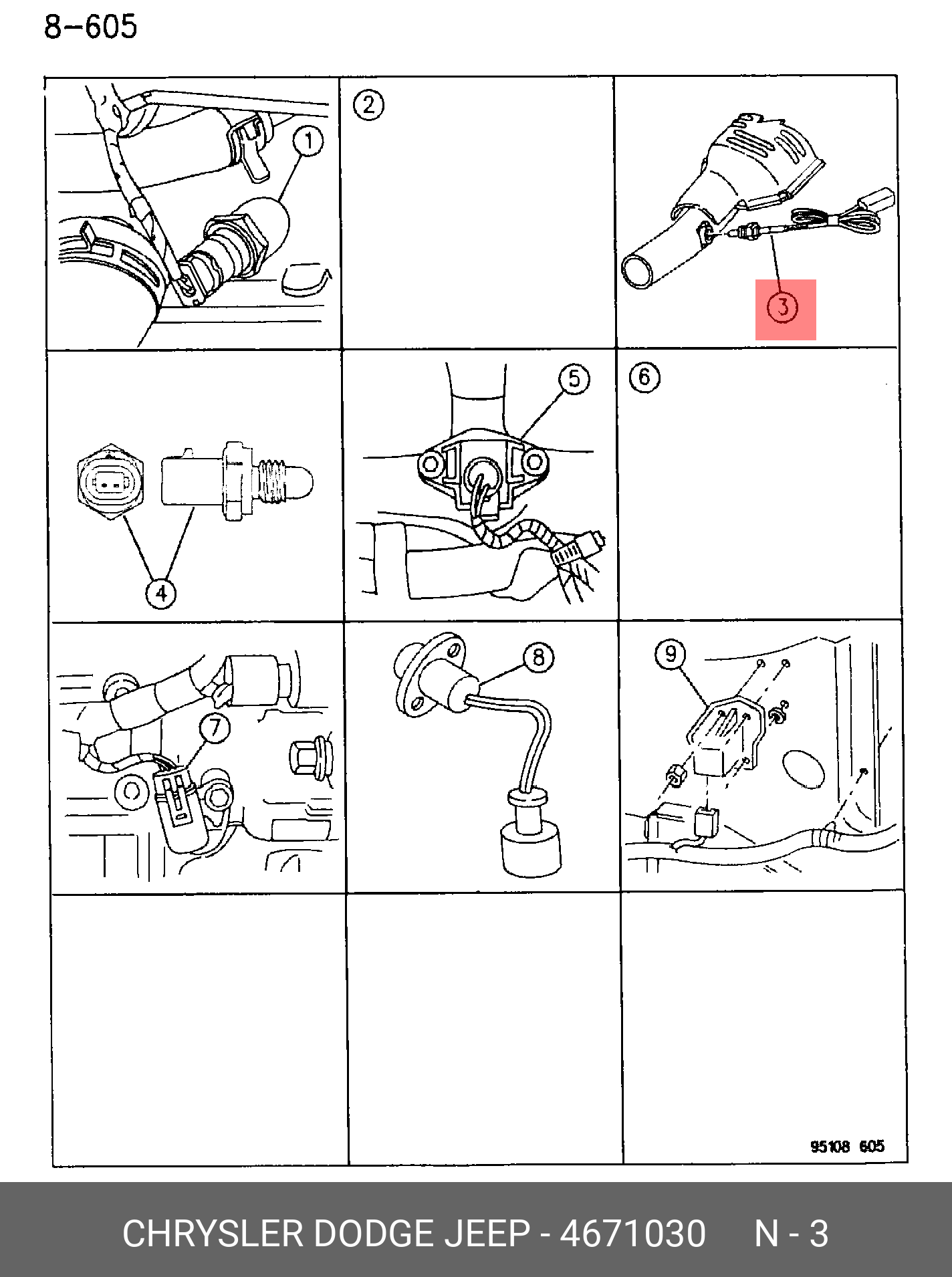 8-605

1

2

3

4

5

6

7

8

9

95108 605

CHRYSLER DODGE JEEP - 4671030 N - 3