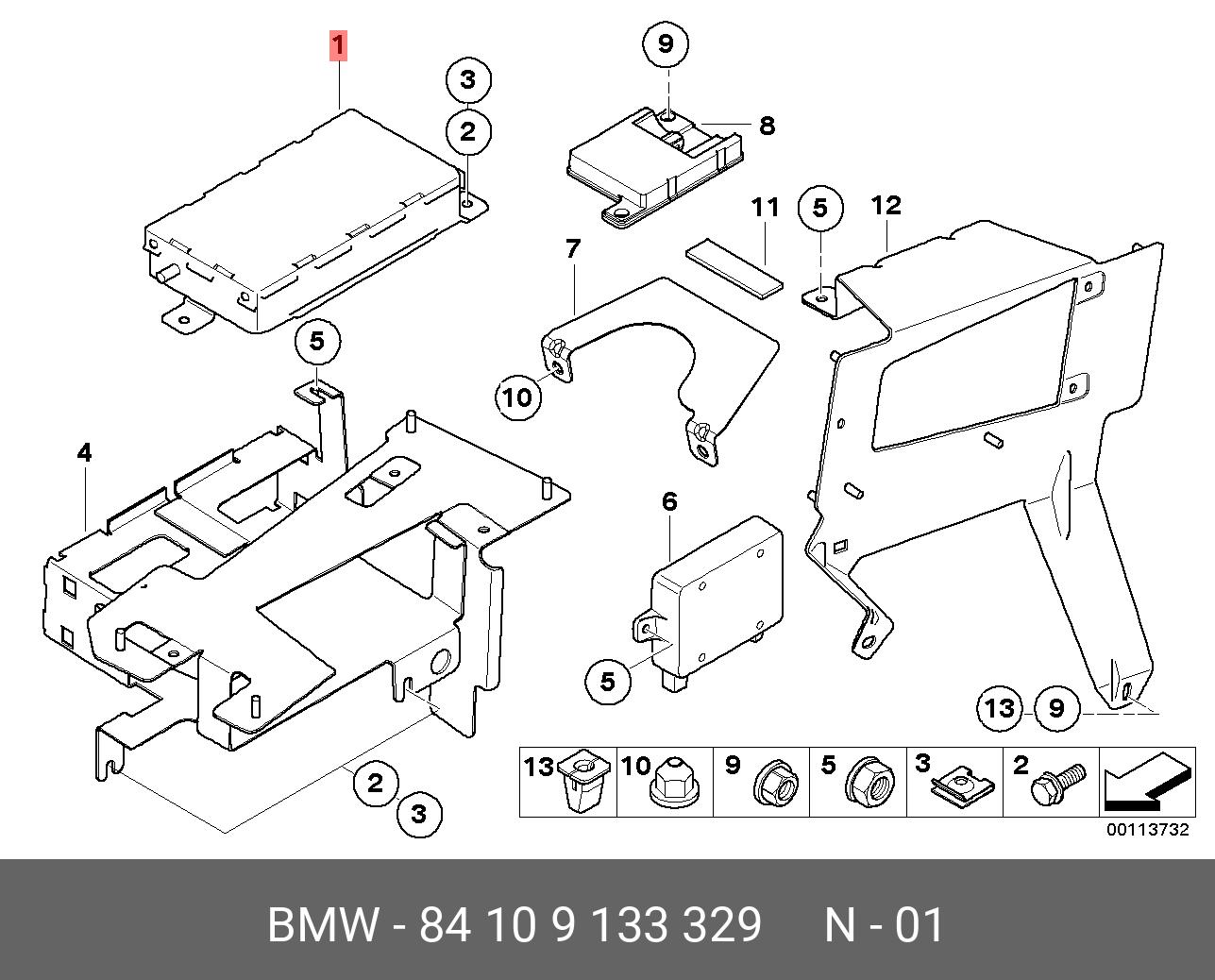 1
3
2
9
8
11
5
12
7
5
10
4
6
5
13
9
2
3
13
10
9
5
3
2
00113732

BMW - 84 10 9 133 329 N - 01